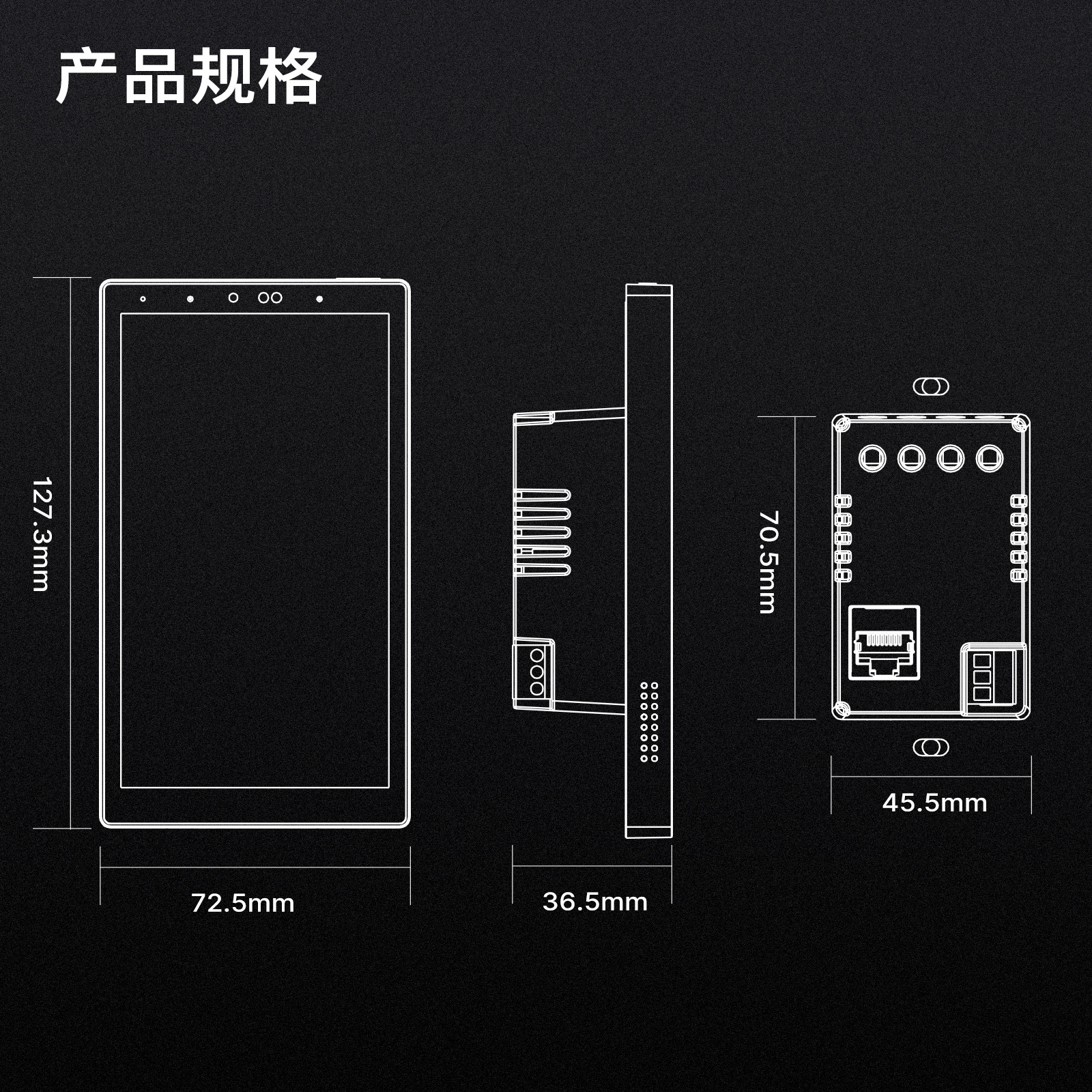 产品规格

127.3mm

72.5mm

36.5mm

70.5mm

45.5mm