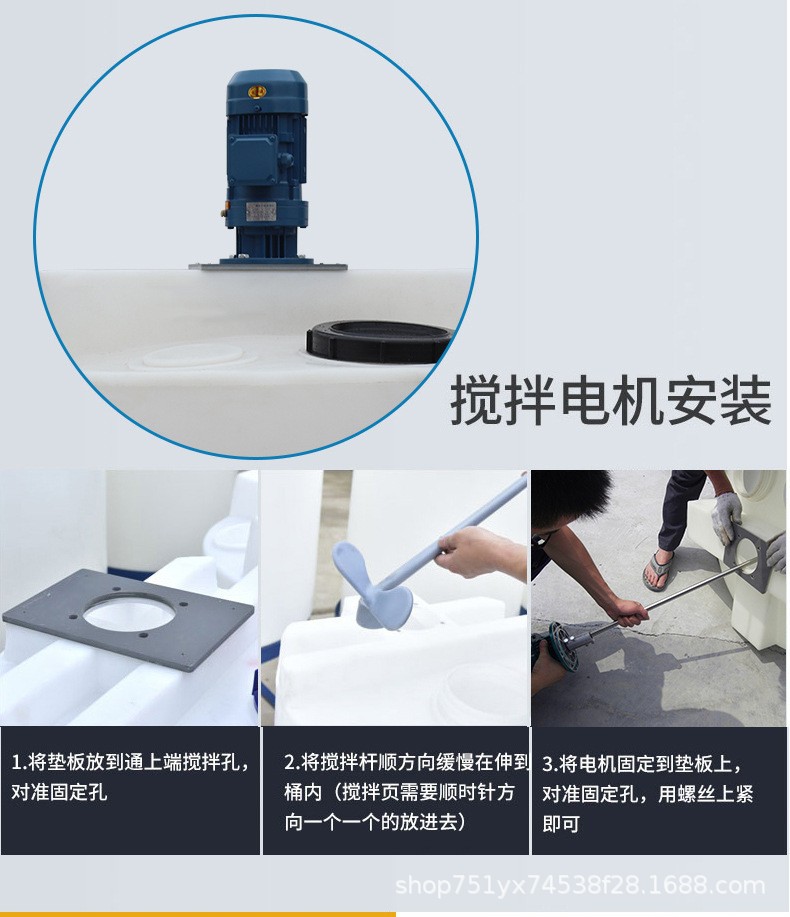 搅拌电机安装

1.将垫板放到通上端搅拌孔，对准固定孔

2.将搅拌杆顺方向缓慢在伸到桶内（搅拌页需要顺时针方向一个一个的放进去）

3.将电机固定到垫板上，对准固定孔，用螺丝上紧即可

shop751yx74538f28.1688.com