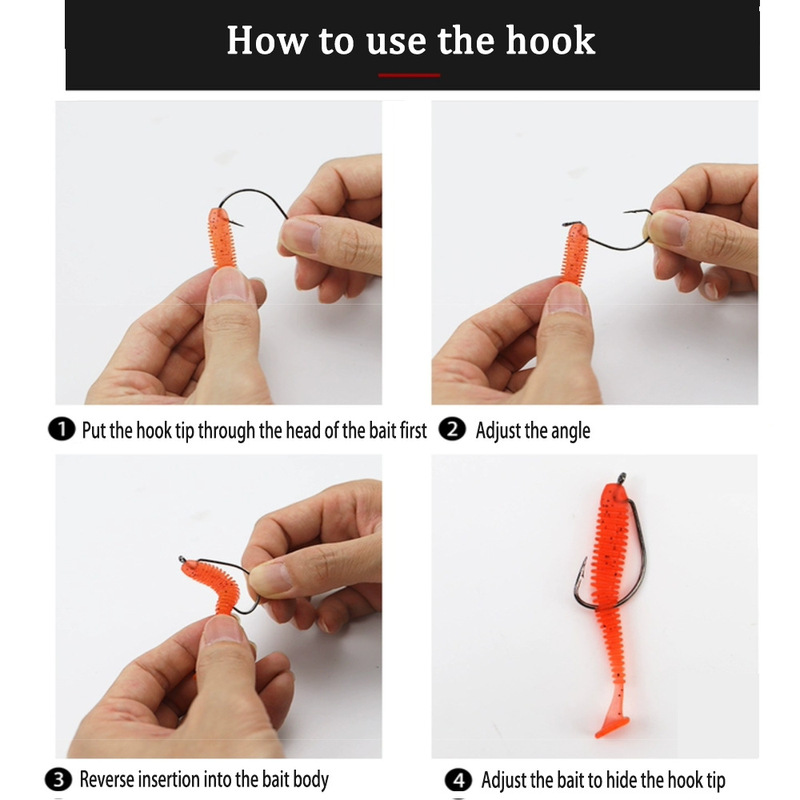 How to use the hook

❶ Put the hook tip through the head of the bait first

❷ Adjust the angle

❸ Reverse insertion into the bait body

❹ Adjust the bait to hide the hook tip