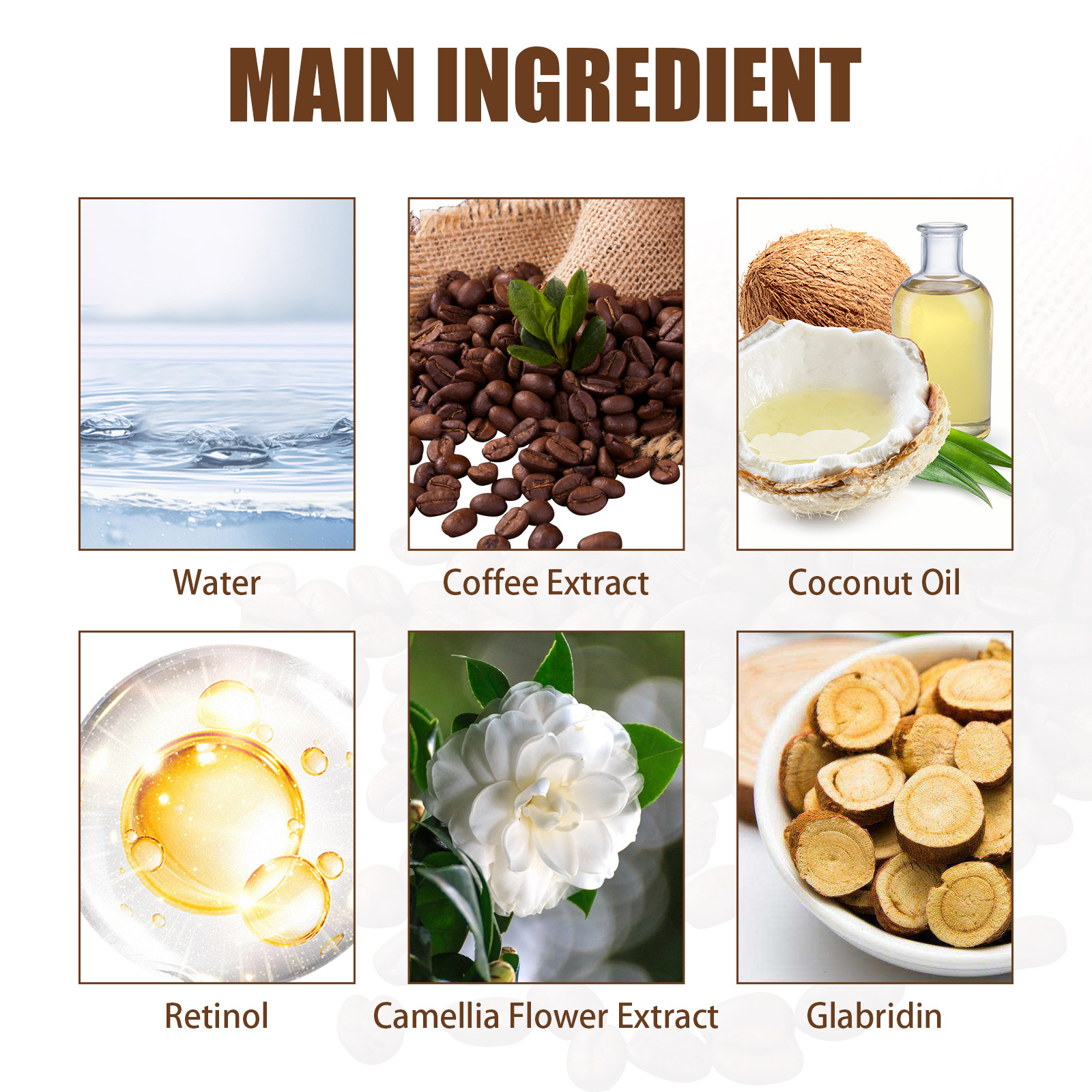 MAIN INGREDIENT

Water

Coffee Extract

Coconut Oil

Retinol

Camellia Flower Extract

Glabridin