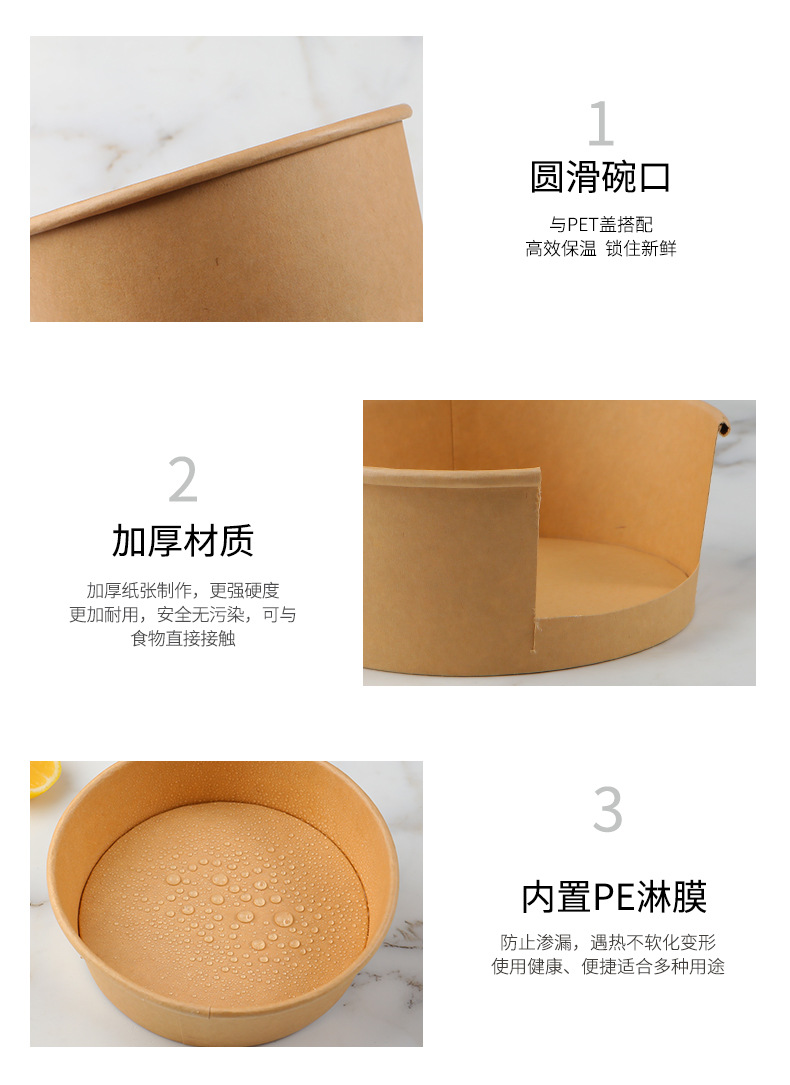 1

圆滑碗口

与PET盖搭配
高效保温 锁住新鲜

2

加厚材质

加厚纸张制作，更强硬度
更加耐用，安全无污染，可与
食物直接接触

3

内置PE淋膜

防止渗漏，遇热不软化变形
使用健康、便捷适合多种用途