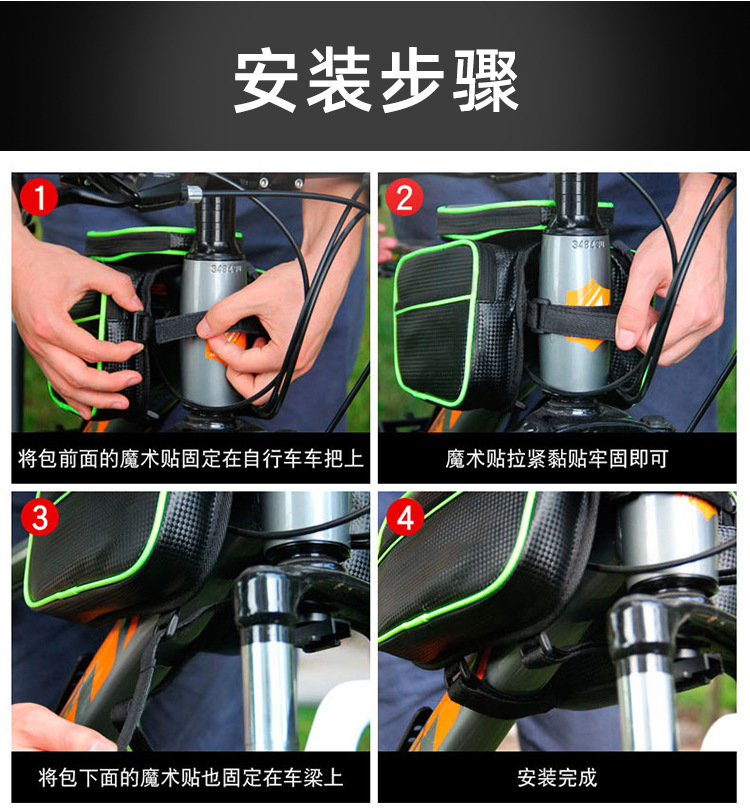 安装步骤

1
3484
将包前面的魔术贴固定在自行车车把上

2
3484
魔术贴拉紧黏贴牢固即可

3
将包下面的魔术贴也固定在车梁上

4
安装完成