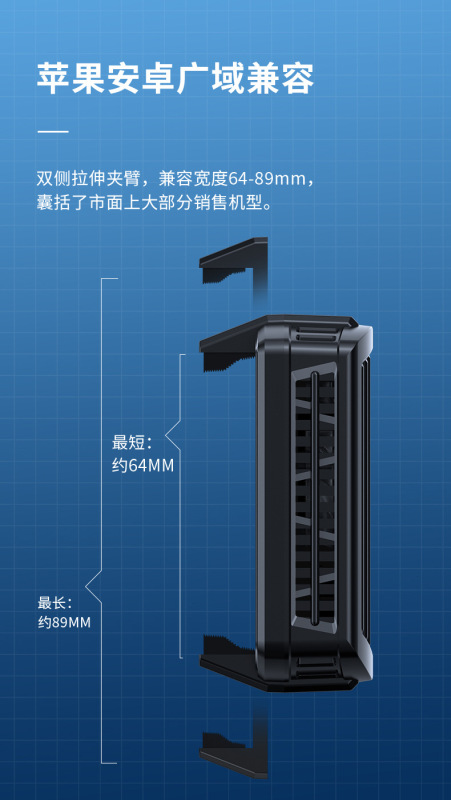 苹果安卓广域兼容

双侧拉伸夹臂，兼容宽度64-89mm，囊括了市面上大部分销售机型。

最短：
约64MM

最长：
约89MM