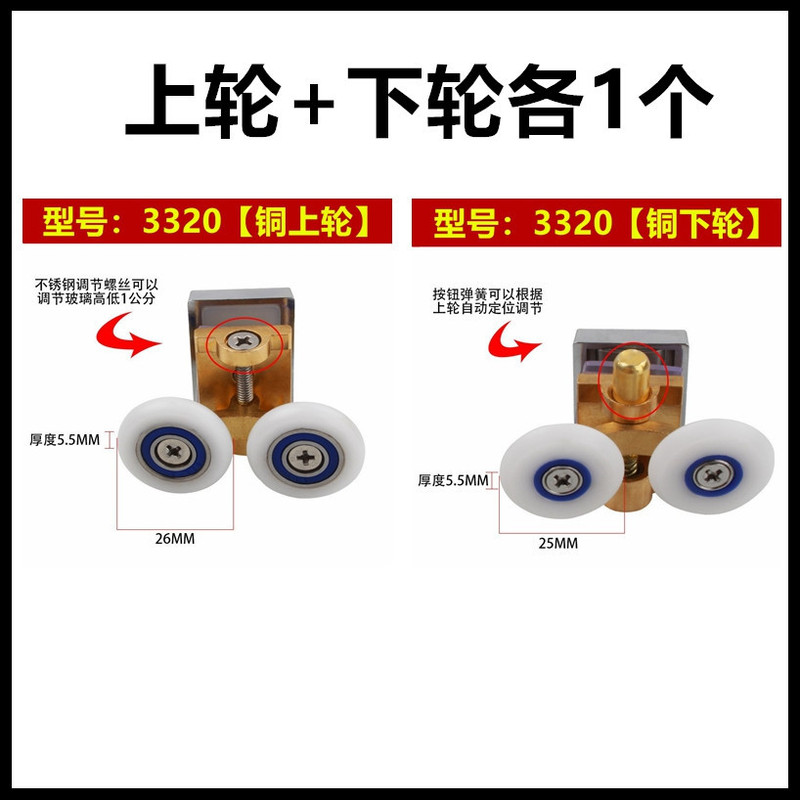 上轮+下轮各1个

型号：3320【铜上轮】

不锈钢调节螺丝可以调节玻璃高低1公分

厚度5.5MM

26MM

型号：3320【铜下轮】

按钮弹簧可以根据上轮自动定位调节

厚度5.5MM

25MM