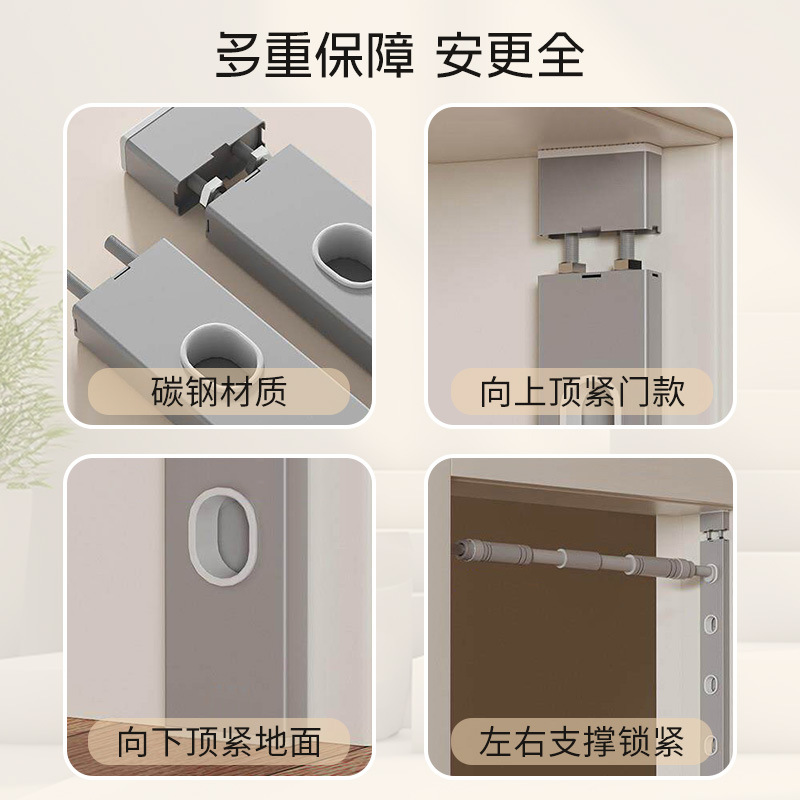 多重保障 安更全

碳钢材质

向上顶紧门款

向下顶紧地面

左右支撑锁紧