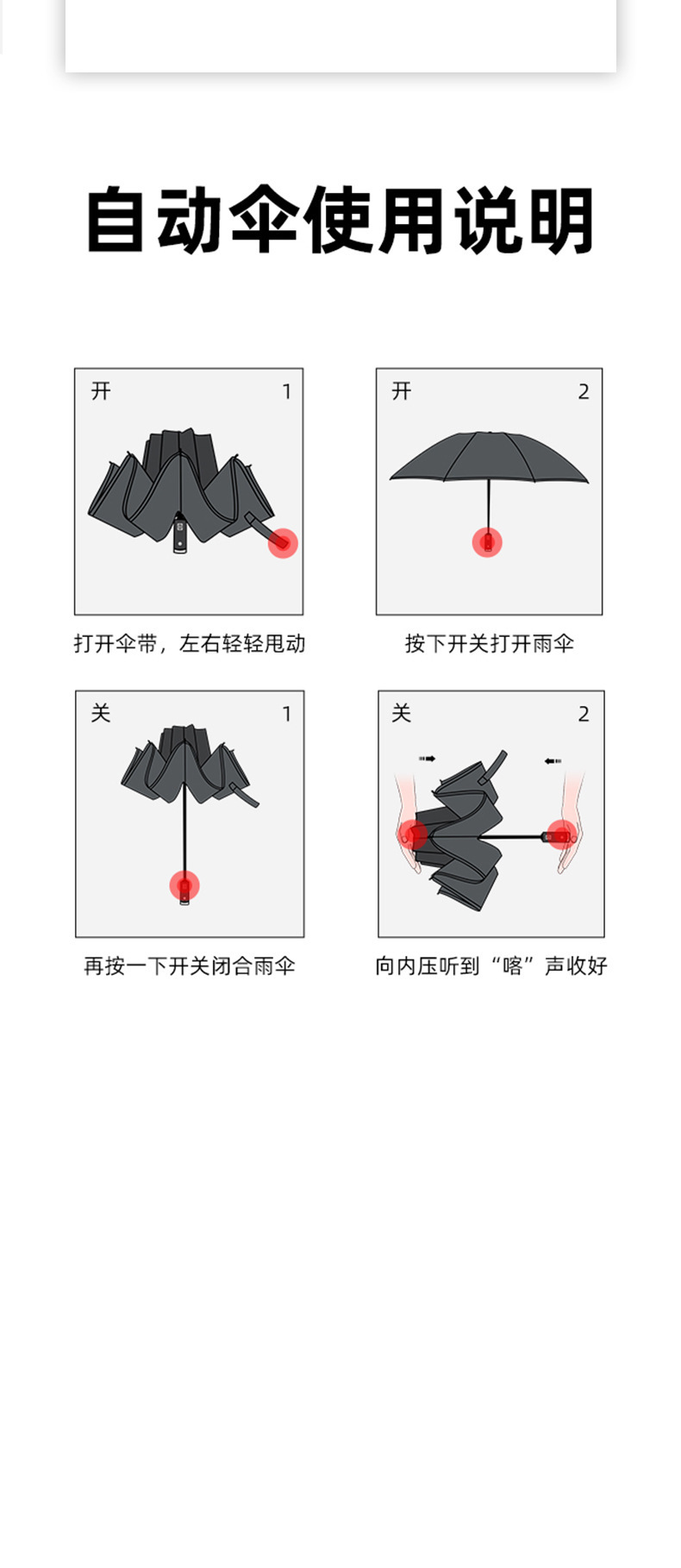 自动伞使用说明

开 1

打开伞带，左右轻轻甩动

开 2

按下开关打开雨伞

关 1

再按一下开关闭合雨伞

关 2

向内压听到“喀”声收好