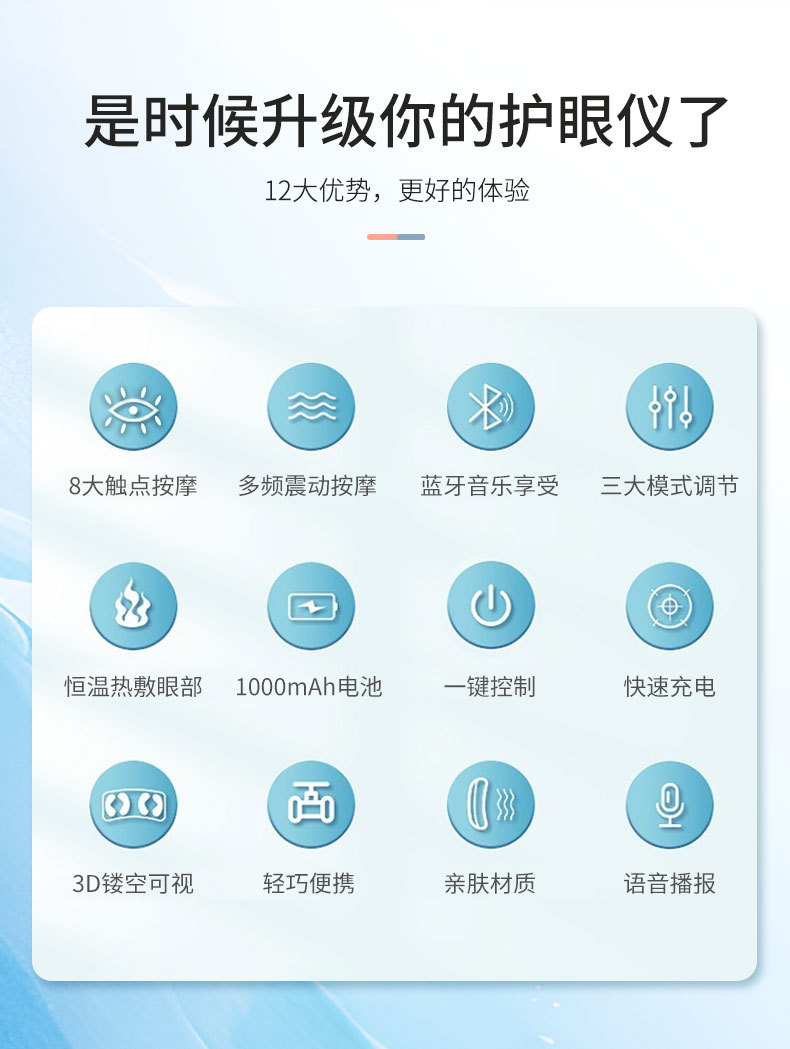 是时候升级你的护眼仪了

12大优势，更好的体验

8大触点按摩

多频震动按摩

蓝牙音乐享受

三大模式调节

恒温热敷眼部

1000mAh电池

一键控制

快速充电

3D镂空可视

轻巧便携

亲肤材质

语音播报