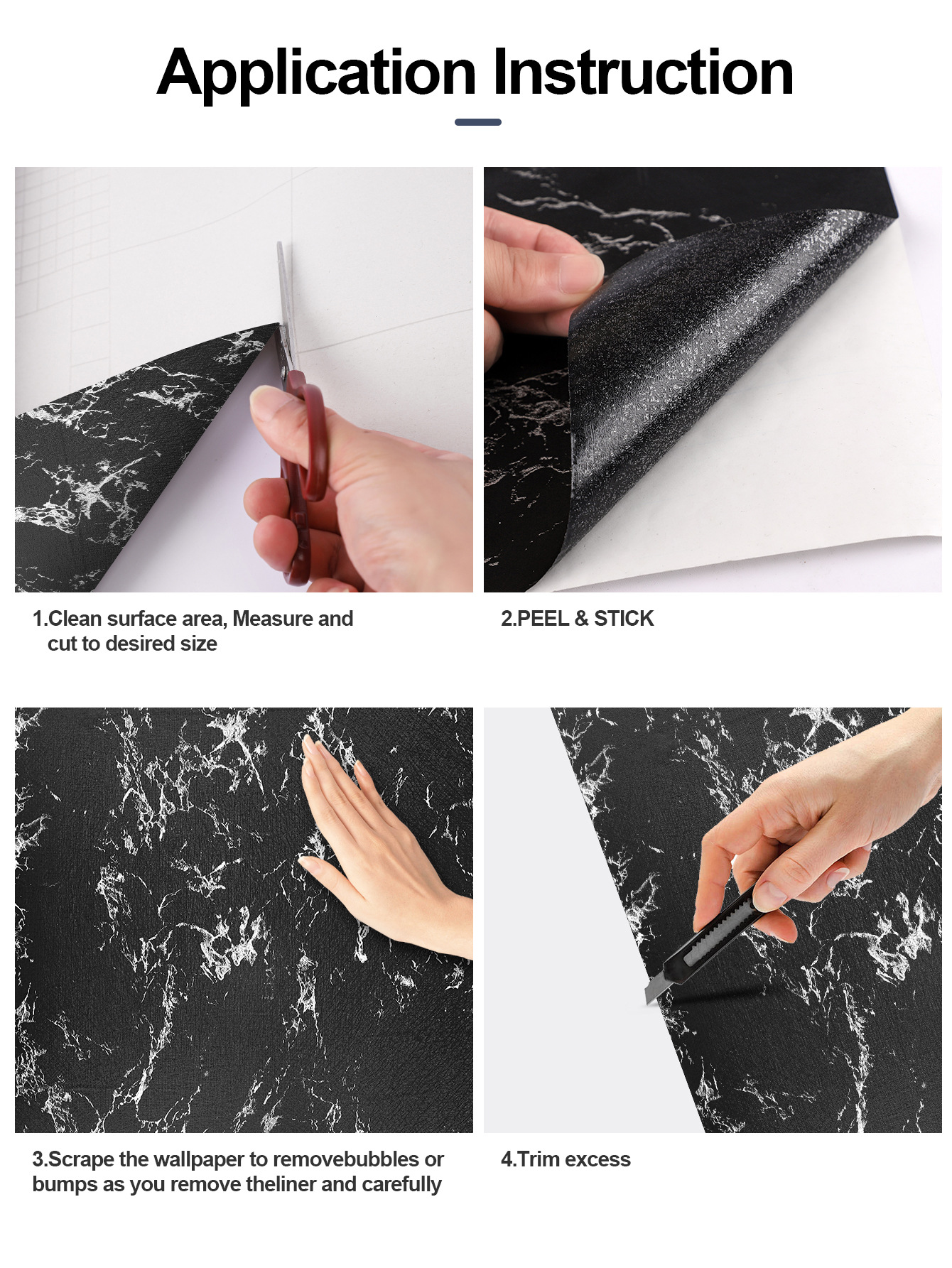 Application Instruction

1.Clean surface area, Measure and cut to desired size

2.PEEL & STICK

3.Scrape the wallpaper to removebubbles or bumps as you remove theliner and carefully

4.Trim excess