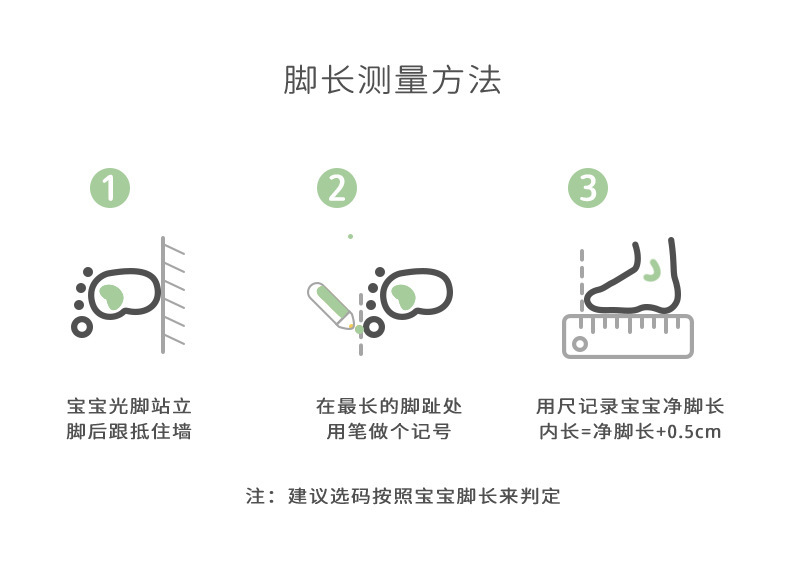 脚长测量方法

1

宝宝光脚站立
脚后跟抵住墙

2

在最长的脚趾处
用笔做个记号

3

用尺记录宝宝净脚长
内长=净脚长+0.5cm

注：建议选码按照宝宝脚长来判定