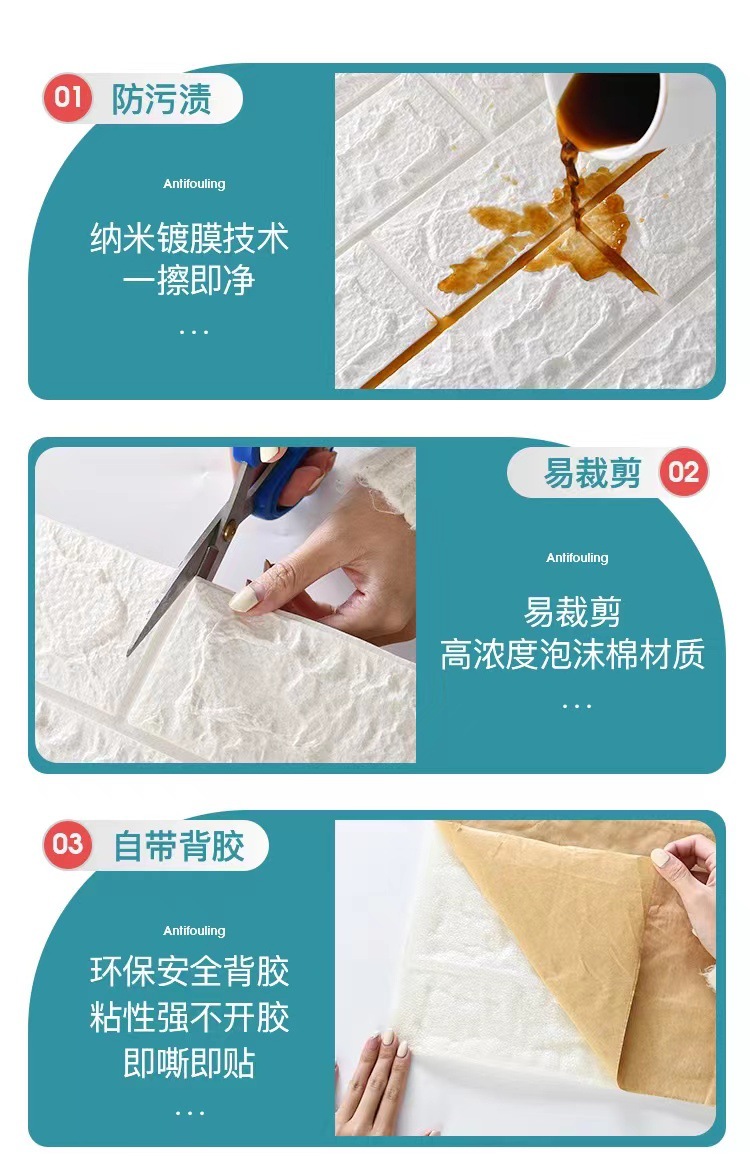 01 防污渍

Antifouling

纳米镀膜技术
一擦即净
...

易裁剪 02

Antifouling

易裁剪
高浓度泡沫棉材质
...

03 自带背胶

Antifouling

环保安全背胶
粘性强不开胶
即嘶即贴
...