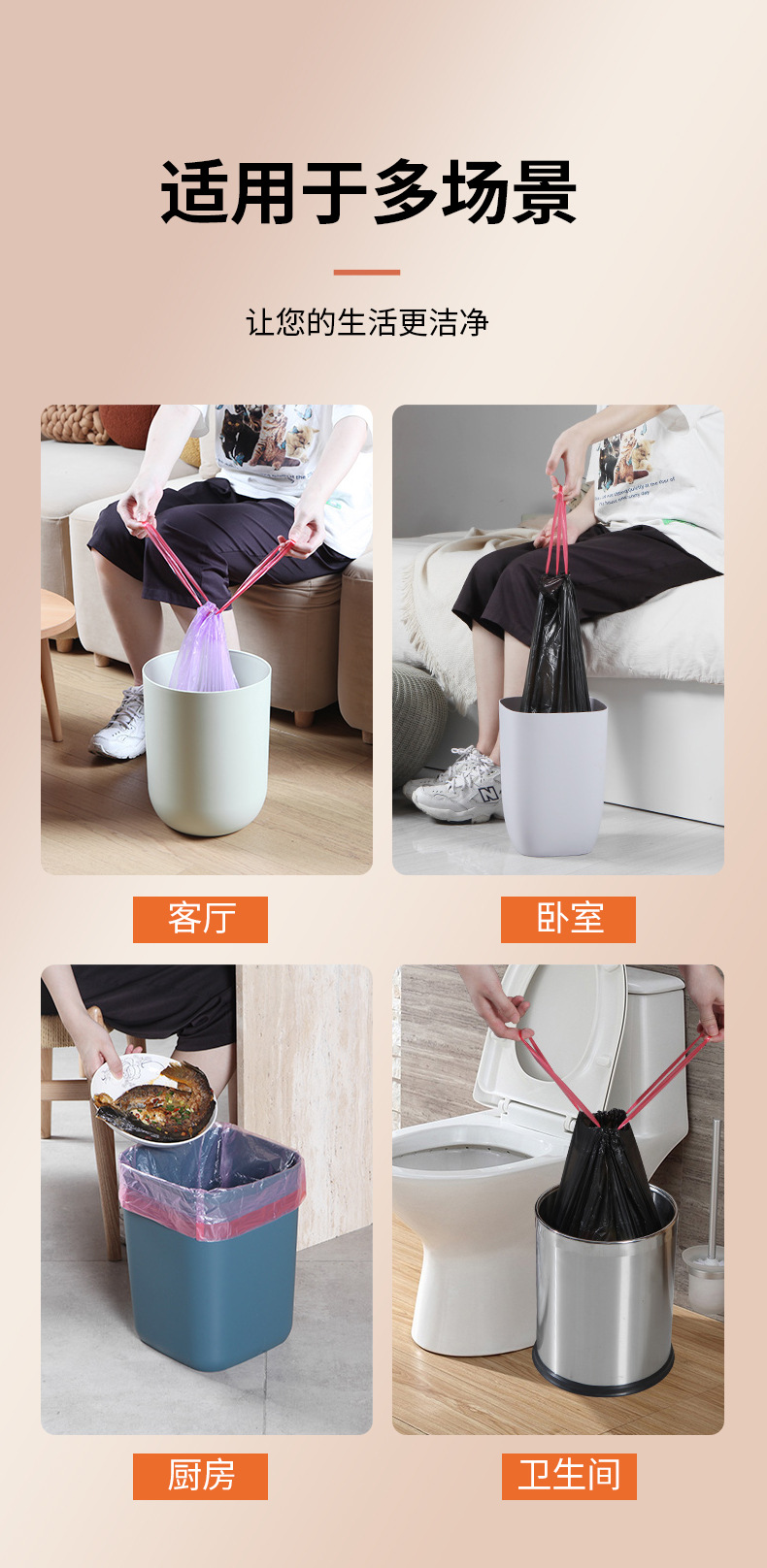 适用于多场景

让您的生活更洁净

客厅

卧室

厨房

卫生间