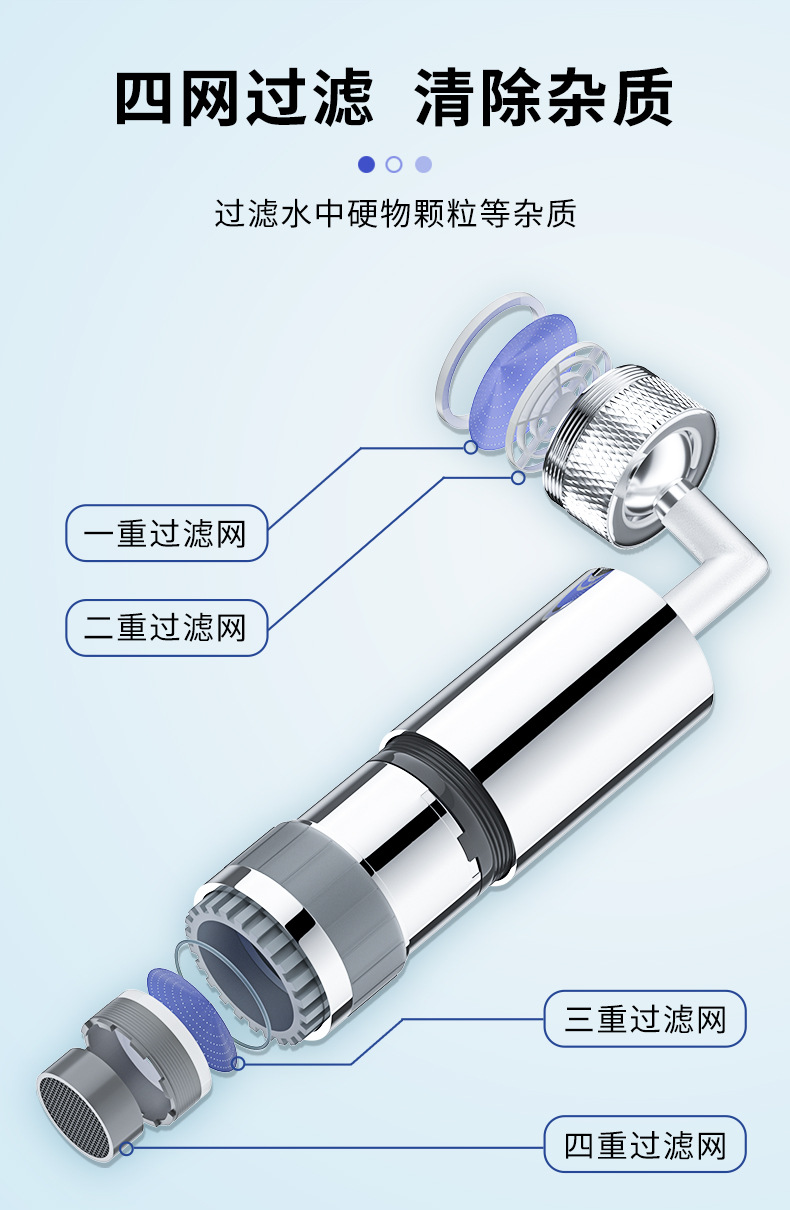 四网过滤 清除杂质

过滤水中硬物颗粒等杂质

一重过滤网

二重过滤网

三重过滤网

四重过滤网