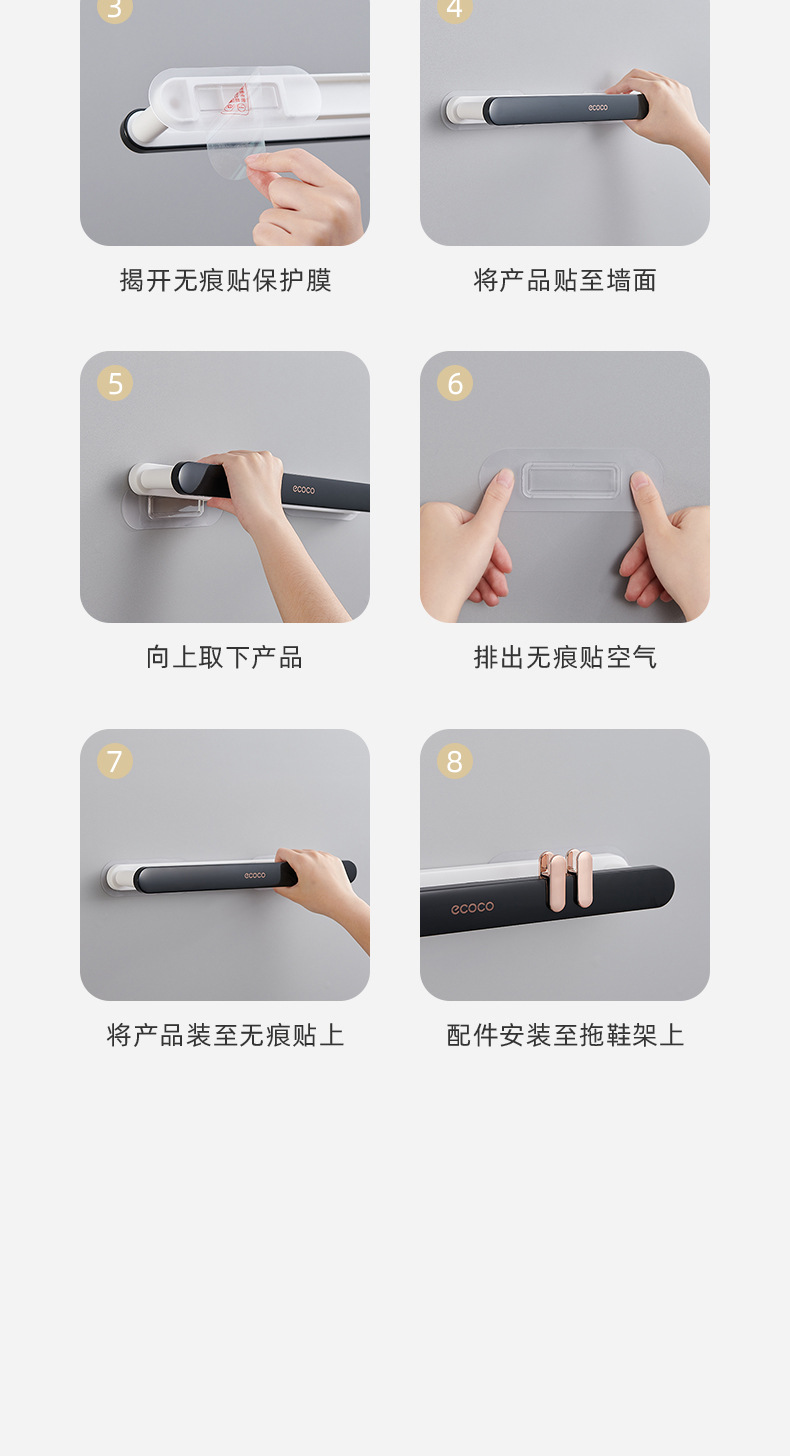 3

揭开无痕贴保护膜

4

ecoco

将产品贴至墙面

5

ecoco

向上取下产品

6

排出无痕贴空气

7

ecoco

将产品装至无痕贴上

8

ecoco

配件安装至拖鞋架上