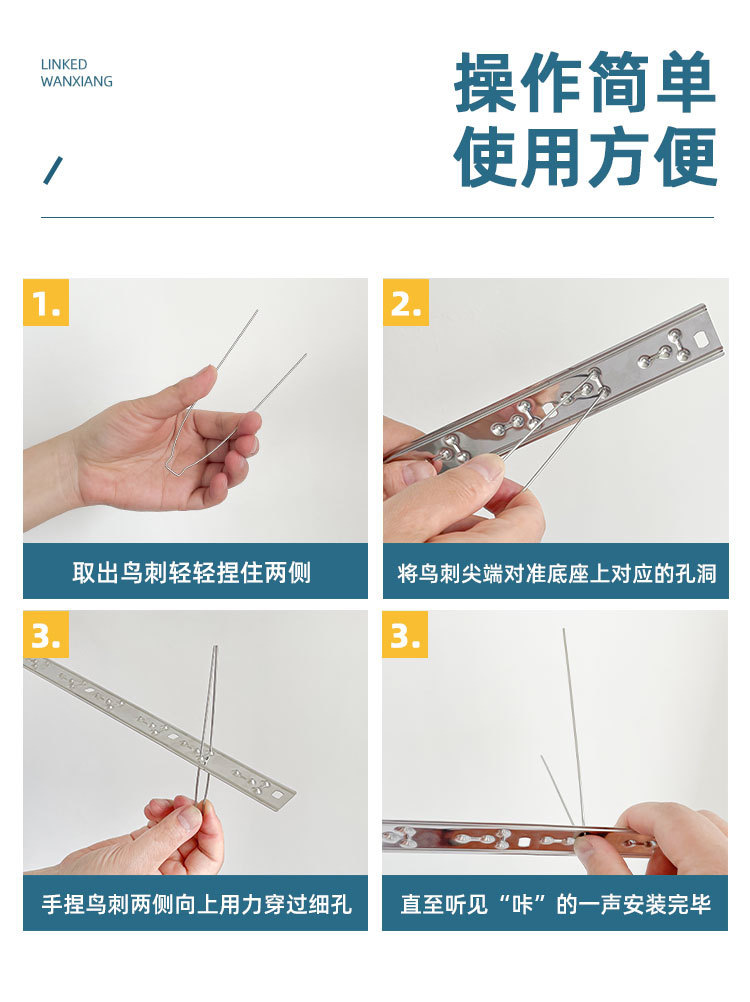 LINKED
WANXIANG

操作简单
使用方便

1.

取出鸟刺轻轻捏住两侧

2.

将鸟刺尖端对准底座上对应的孔洞

3.

手捏鸟刺两侧向上用力穿过细孔

3.

直至听见“咔”的一声安装完毕