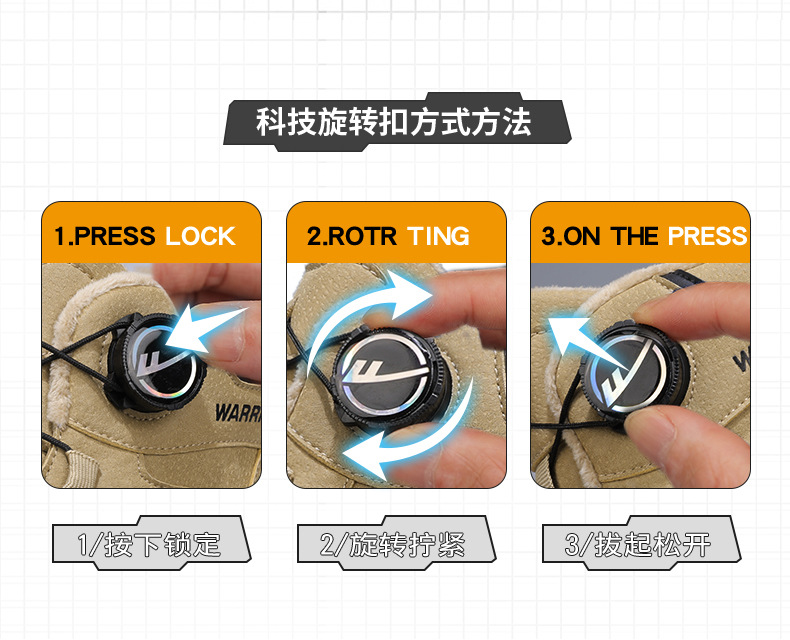 科技旋转扣方式方法

1.PRESS LOCK

WARR

1/按下锁定

2.ROTR TING

2/旋转拧紧

3.ON THE PRESS

W

3/拔起松开