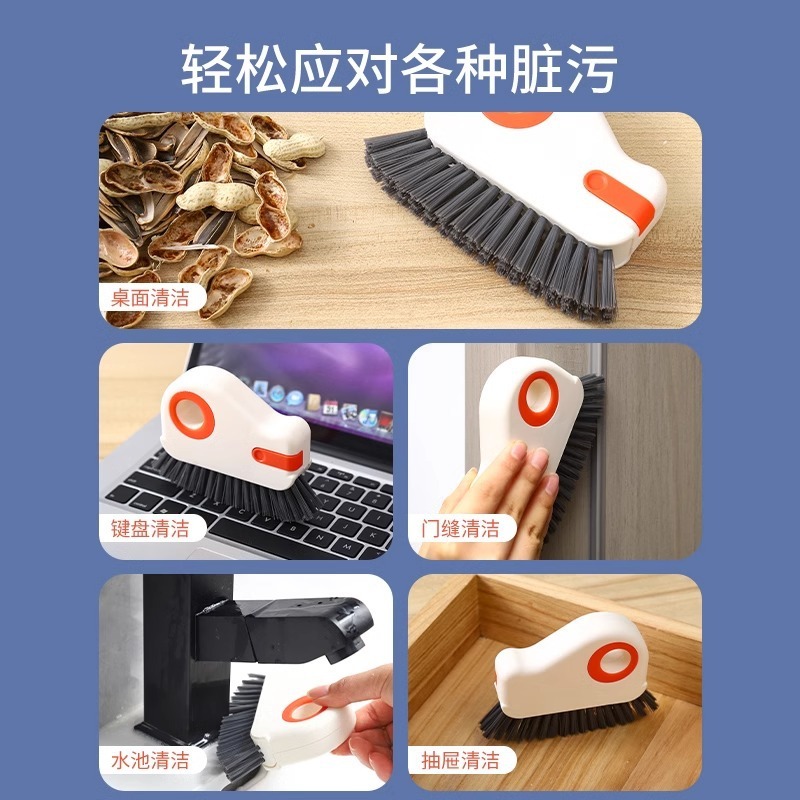 轻松应对各种脏污

桌面清洁

键盘清洁

门缝清洁

水池清洁

抽屉清洁