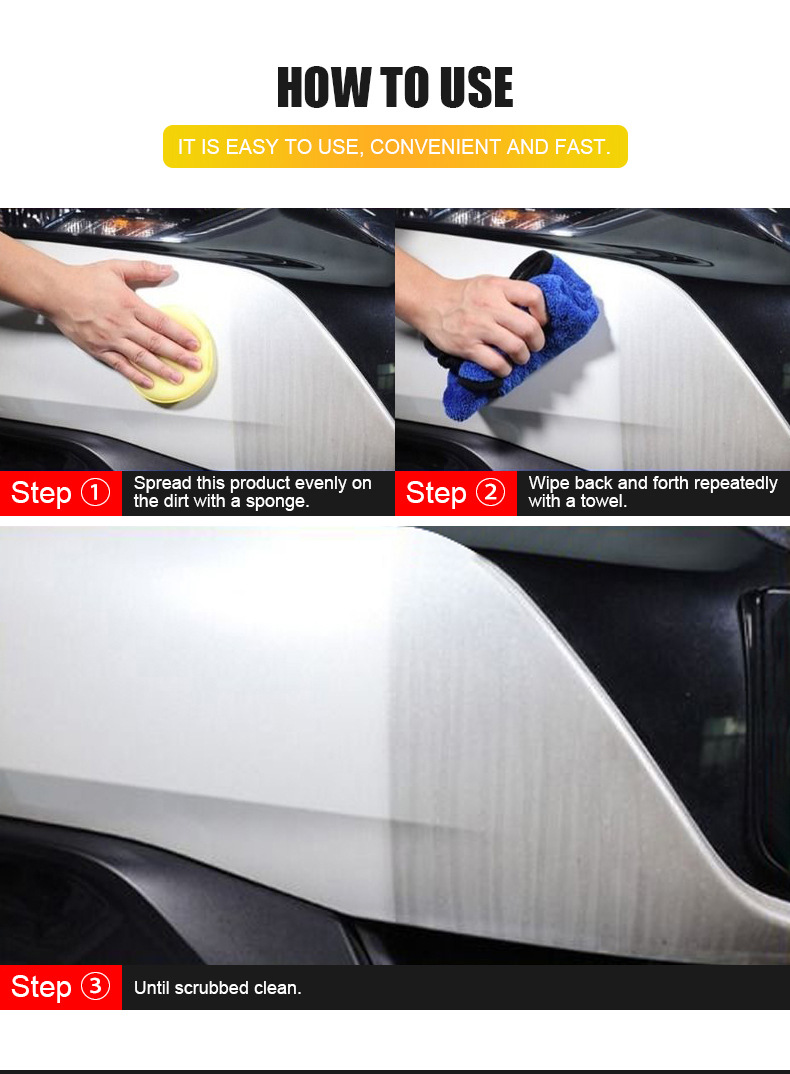 HOW TO USE

IT IS EASY TO USE, CONVENIENT AND FAST.

Step ① Spread this product evenly on the dirt with a sponge.

Step ② Wipe back and forth repeatedly with a towel.

Step ③ Until scrubbed clean.