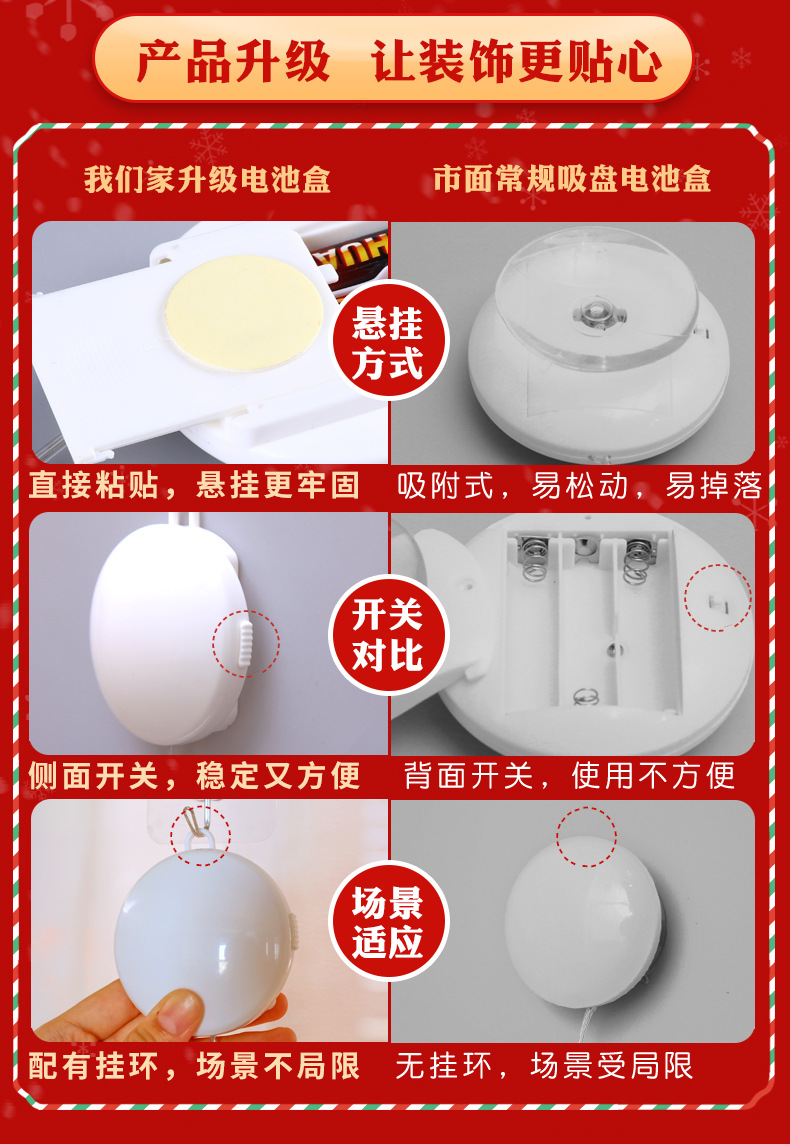 产品升级 让装饰更贴心

我们家升级电池盒

市面常规吸盘电池盒

悬挂方式

直接粘贴，悬挂更牢固

吸附式，易松动，易掉落

开关对比

侧面开关，稳定又方便

背面开关，使用不方便

场景适应

配有挂环，场景不局限

无挂环，场景受局限