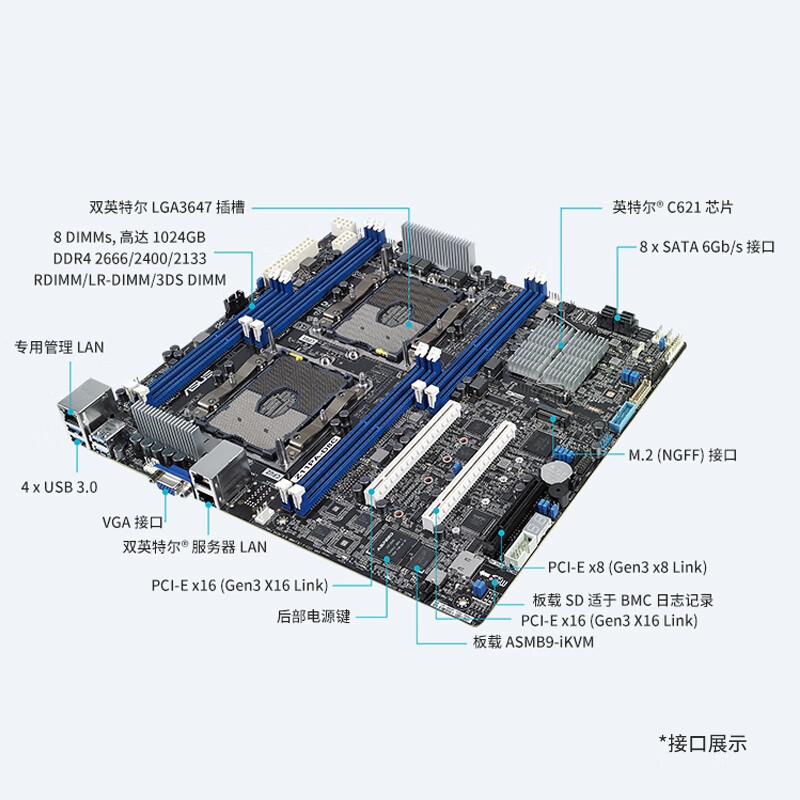 双英特尔 LGA3647 插槽

8 DIMMs, 高达 1024GB
DDR4 2666/2400/2133
RDIMM/LR-DIMM/3DS DIMM

专用管理 LAN

4 x USB 3.0

VGA 接口

双英特尔® 服务器 LAN

PCI-E x16 (Gen3 X16 Link)

后部电源键

英特尔® C621 芯片

8 x SATA 6Gb/s 接口

M.2 (NGFF) 接口

PCI-E x8 (Gen3 x8 Link)

板载 SD 适于 BMC 日志记录

PCI-E x16 (Gen3 X16 Link)

板载 ASMB9-iKVM

ASUS

Z11PA-D8C

*接口展示