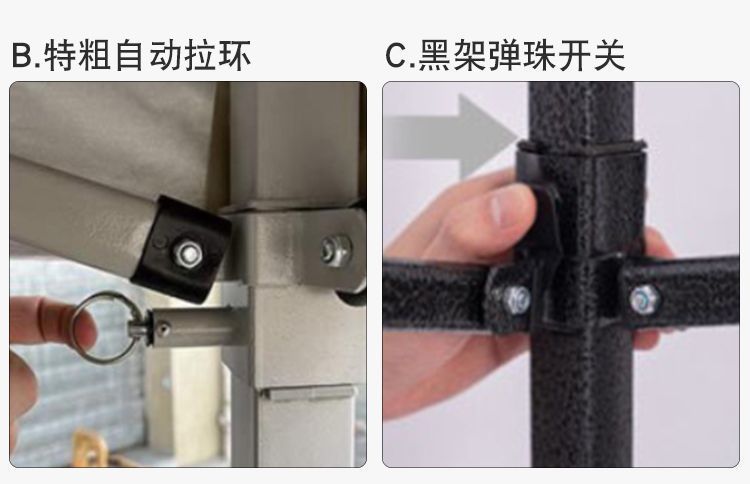 B.特粗自动拉环

C.黑架弹珠开关