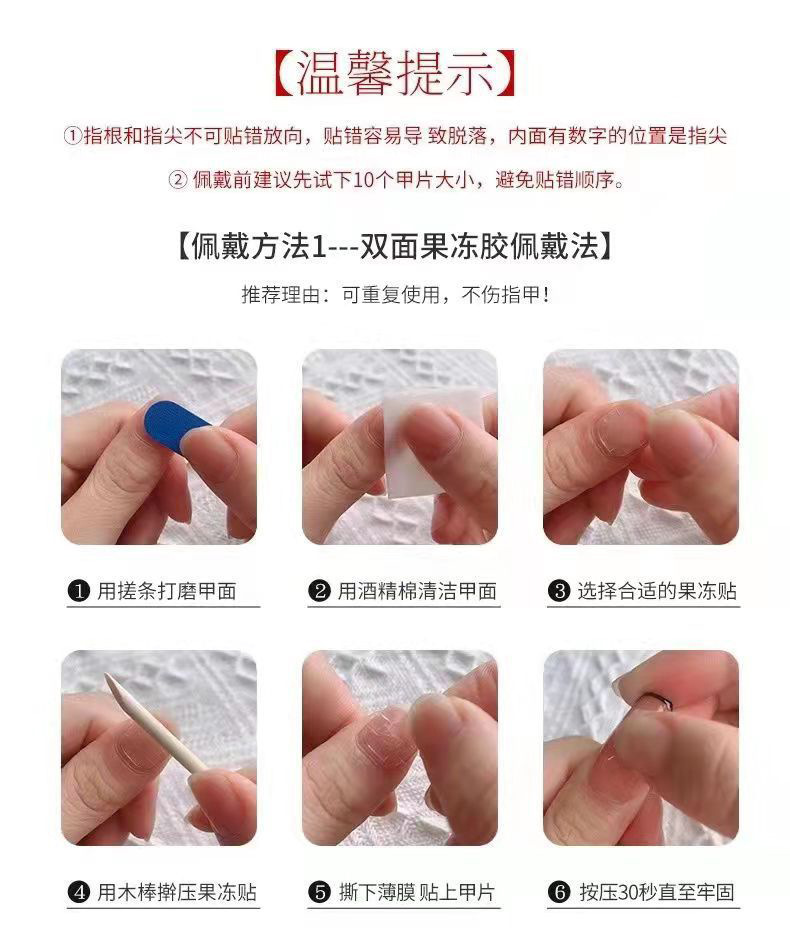 【温馨提示】

①指根和指尖不可贴错放向，贴错容易导 致脱落，内面有数字的位置是指尖

② 佩戴前建议先试下10个甲片大小，避免贴错顺序。

【佩戴方法1---双面果冻胶佩戴法】

推荐理由：可重复使用，不伤指甲！

❶ 用搓条打磨甲面

❷ 用酒精棉清洁甲面

❸ 选择合适的果冻贴

❹ 用木棒擀压果冻贴

❺ 撕下薄膜 贴上甲片

❻ 按压30秒直至牢固