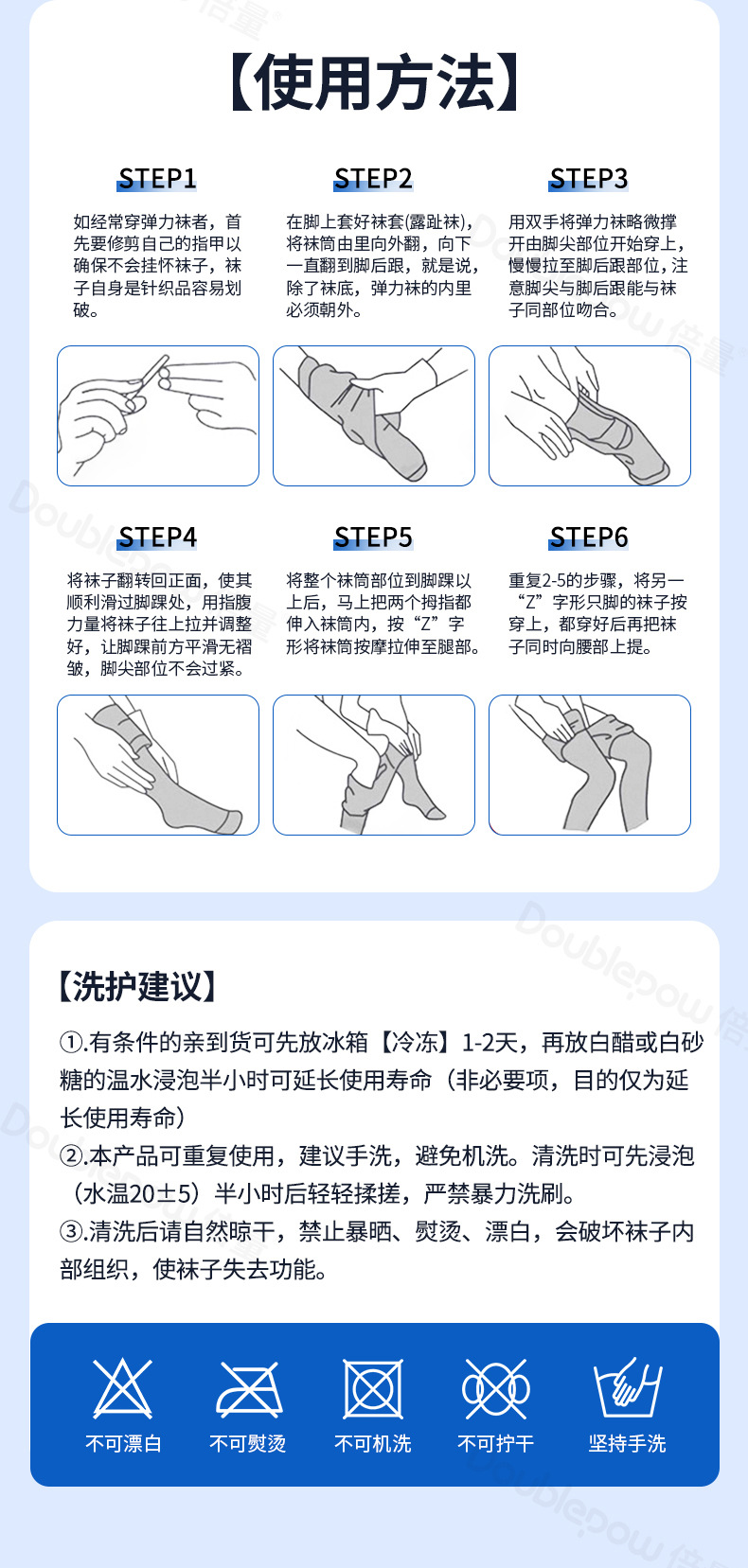 【使用方法】

STEP1

如经常穿弹力袜者，首先要修剪自己的指甲以确保不会挂怀袜子，袜子自身是针织品容易划破。

STEP2

在脚上套好袜套(露趾袜)，将袜筒由里向外翻，向下一直翻到脚后跟，就是说，除了袜底，弹力袜的内里必须朝外。

STEP3

用双手将弹力袜略微撑开由脚尖部位开始穿上，慢慢拉至脚后跟部位，注意脚尖与脚后跟能与袜子同部位吻合。

STEP4

将袜子翻转回正面，使其顺利滑过脚踝处，用指腹力量将袜子往上拉并调整好，让脚踝前方平滑无褶皱，脚尖部位不会过紧。

STEP5

将整个袜筒部位到脚踝以上后，马上把两个拇指都伸入袜筒内，按“Z”字形将袜筒按摩拉伸至腿部。

STEP6

重复2-5的步骤，将另一“Z”字形只脚的袜子按穿上，都穿好后再把袜子同时向腰部上提。

【洗护建议】

①.有条件的亲到货可先放冰箱【冷冻】1-2天，再放白醋或白砂糖的温水浸泡半小时可延长使用寿命（非必要项，目的仅为延长使用寿命）

②.本产品可重复使用，建议手洗，避免机洗。清洗时可先浸泡（水温20±5）半小时后轻轻揉搓，严禁暴力洗刷。

③.清洗后请自然晾干，禁止暴晒、熨烫、漂白，会破坏袜子内部组织，使袜子失去功能。

不可漂白 不可熨烫 不可机洗 不可拧干 坚持手洗

Doublepow 倍量