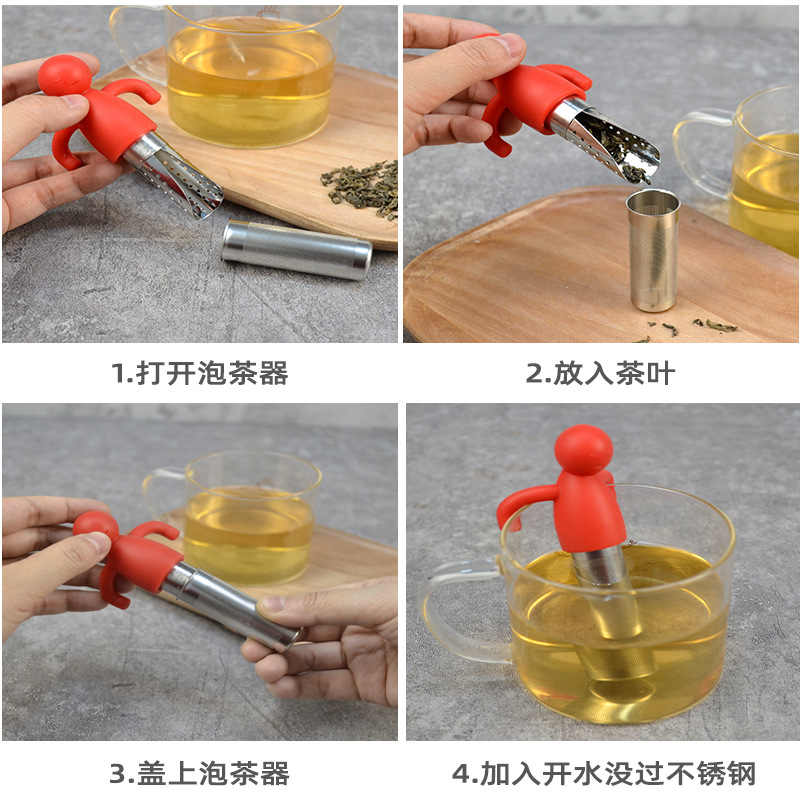 1.打开泡茶器

2.放入茶叶

3.盖上泡茶器

4.加入开水没过不锈钢