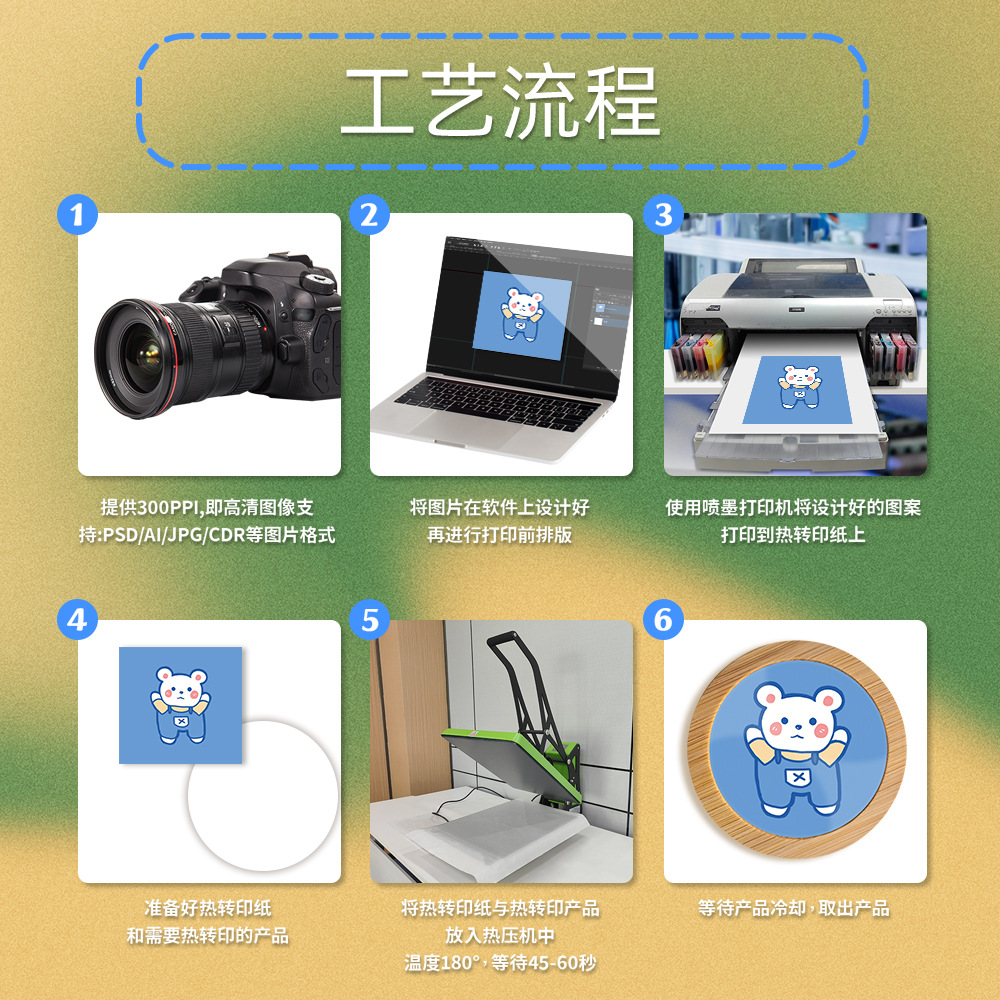 工艺流程

1

提供300PPI,即高清图像支持:PSD/AI/JPG/CDR等图片格式

2

将图片在软件上设计好再进行打印前排版

3

使用喷墨打印机将设计好的图案打印到热转印纸上

4

准备好热转印纸和需要热转印的产品

5

将热转印纸与热转印产品放入热压机中温度180°,等待45-60秒

6

等待产品冷却,取出产品