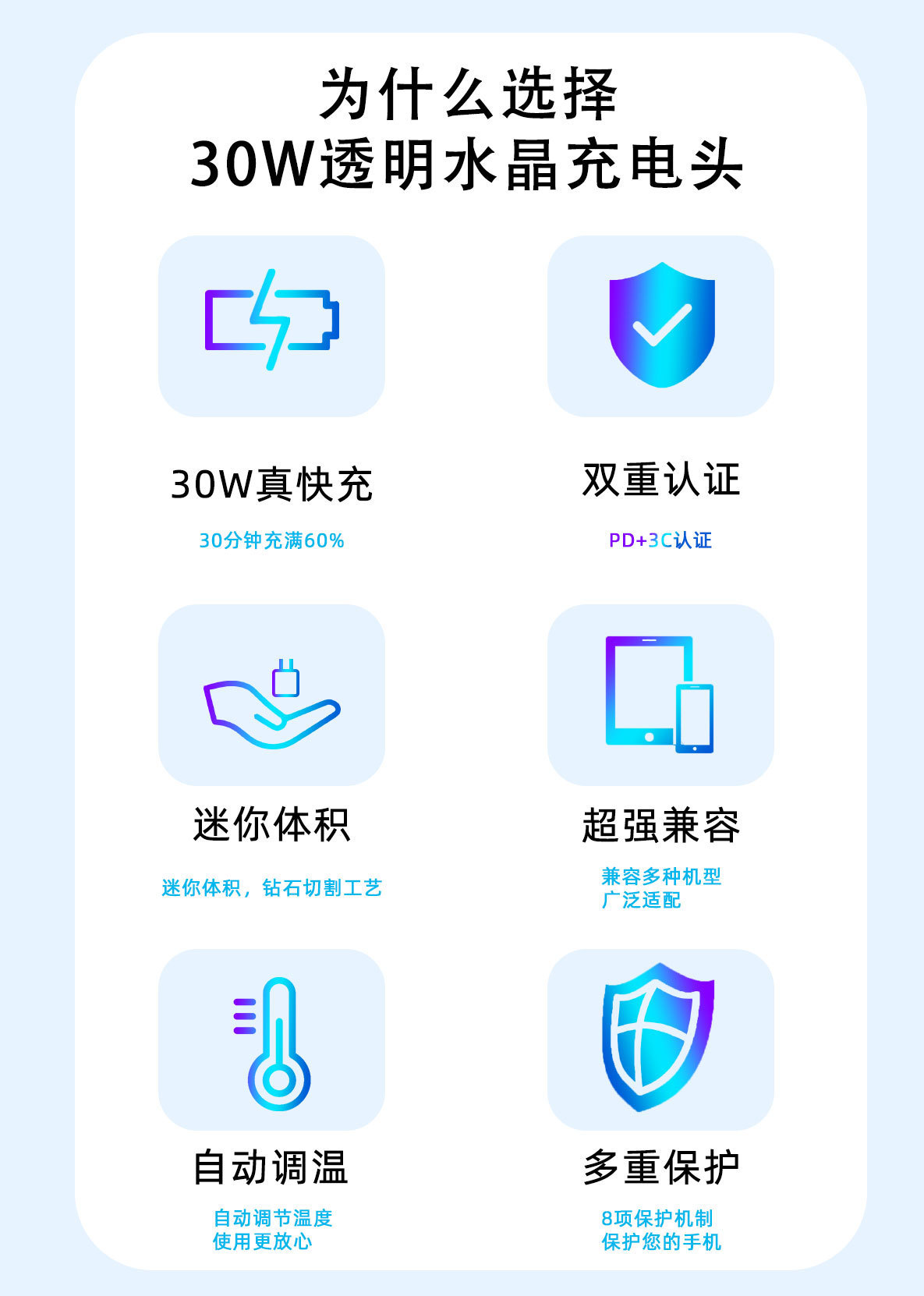 为什么选择
30W透明水晶充电头

30W真快充

30分钟充满60%

双重认证

PD+3C认证

迷你体积

迷你体积，钻石切割工艺

超强兼容

兼容多种机型
广泛适配

自动调温

自动调节温度
使用更放心

多重保护

8项保护机制
保护您的手机