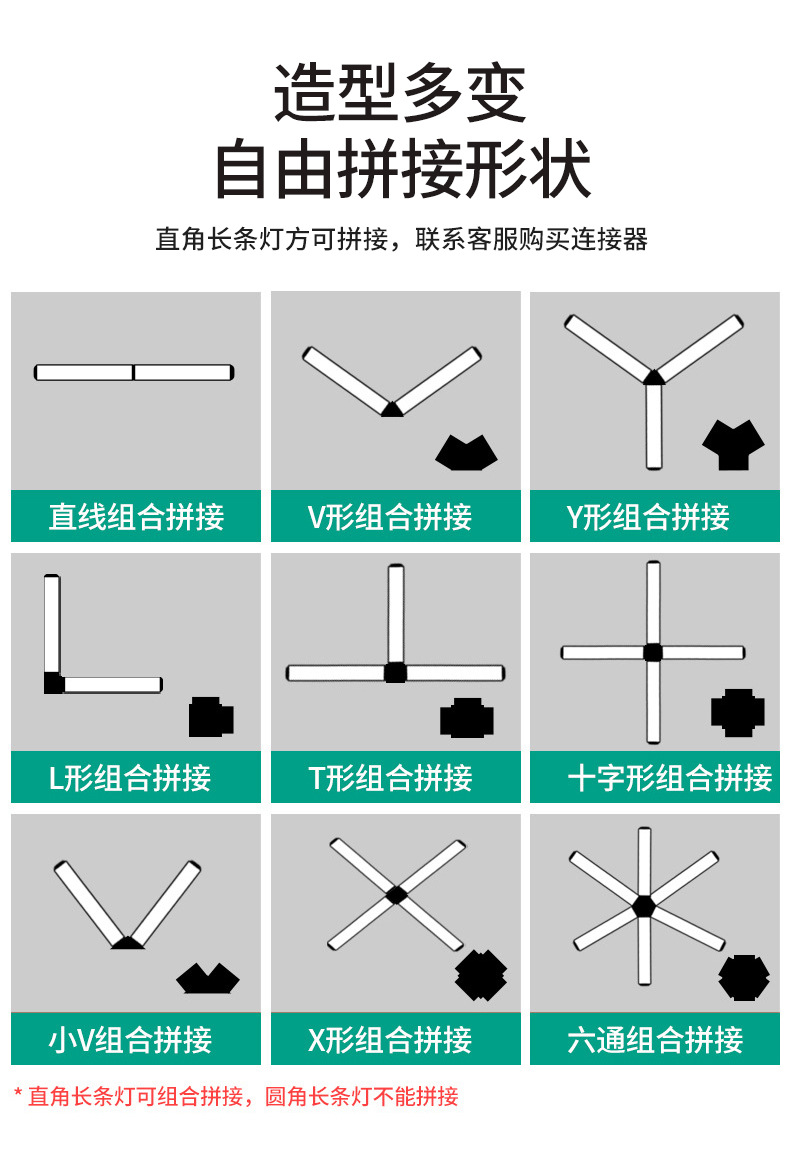 造型多变
自由拼接形状

直角长条灯方可拼接，联系客服购买连接器

直线组合拼接

V形组合拼接

Y形组合拼接

L形组合拼接

T形组合拼接

十字形组合拼接

小V组合拼接

X形组合拼接

六通组合拼接

* 直角长条灯可组合拼接，圆角长条灯不能拼接