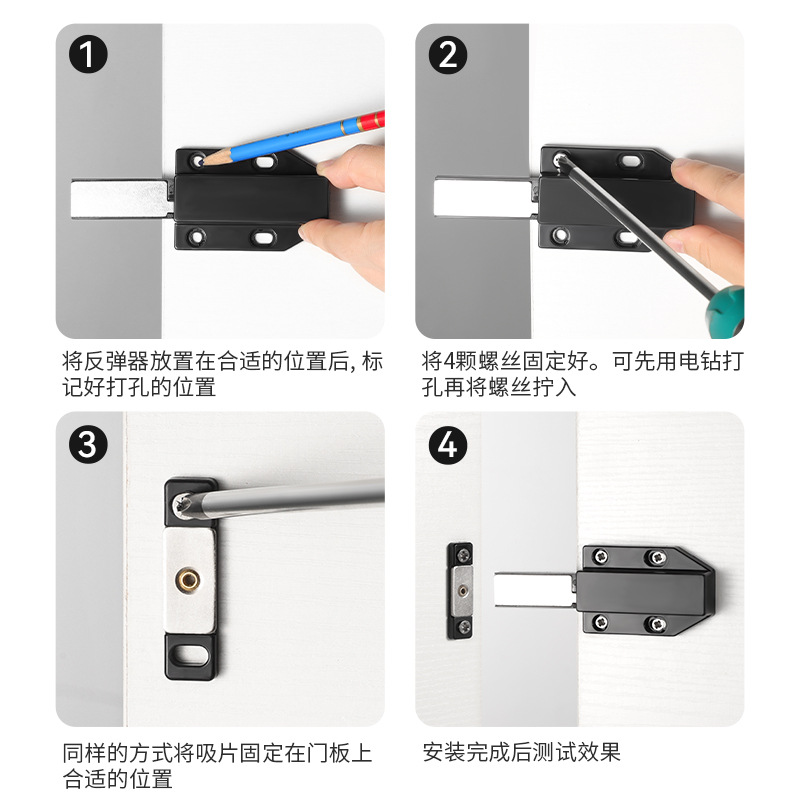 1

将反弹器放置在合适的位置后, 标记好打孔的位置

2

将4颗螺丝固定好。可先用电钻打孔再将螺丝拧入

3

同样的方式将吸片固定在门板上合适的位置

4

安装完成后测试效果