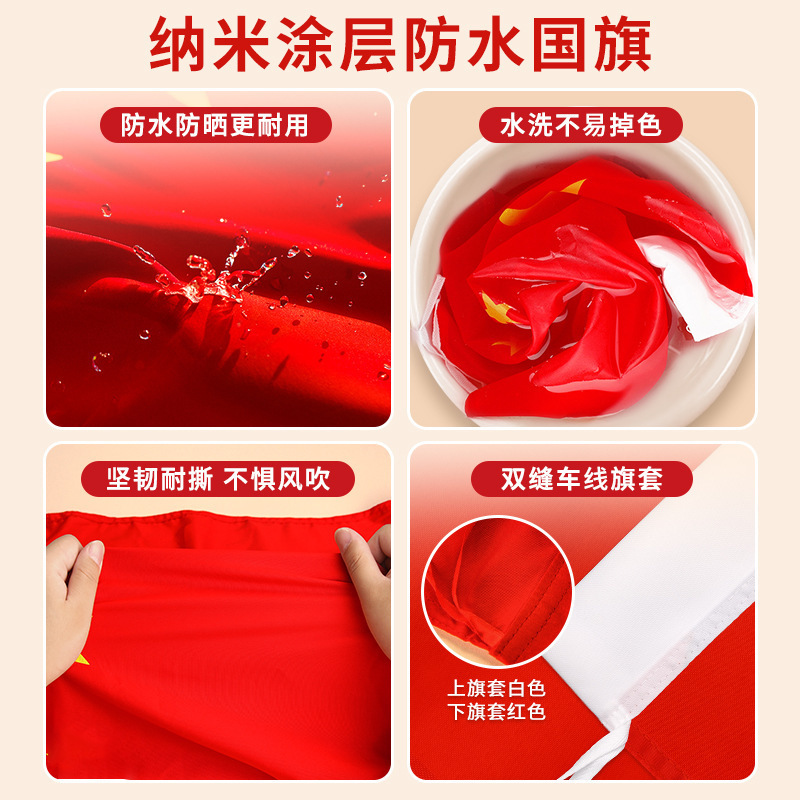 纳米涂层防水国旗

防水防晒更耐用

水洗不易掉色

坚韧耐撕 不惧风吹

双缝车线旗套

上旗套白色
下旗套红色