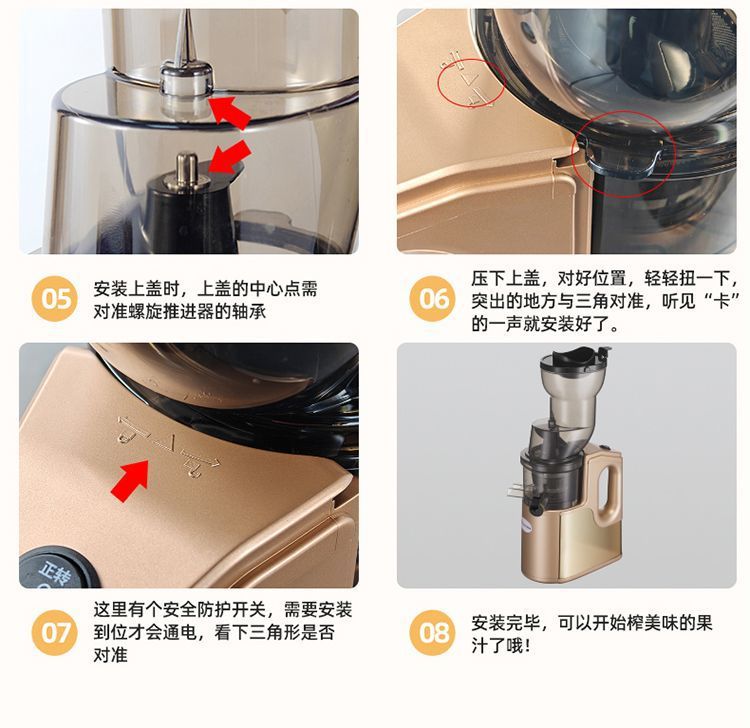 05 安装上盖时，上盖的中心点需对准螺旋推进器的轴承

06 压下上盖，对好位置，轻轻扭一下，突出的地方与三角对准，听见“卡”的一声就安装好了。

正转

07 这里有个安全防护开关，需要安装到位才会通电，看下三角形是否对准

08 安装完毕，可以开始榨美味的果汁了哦！