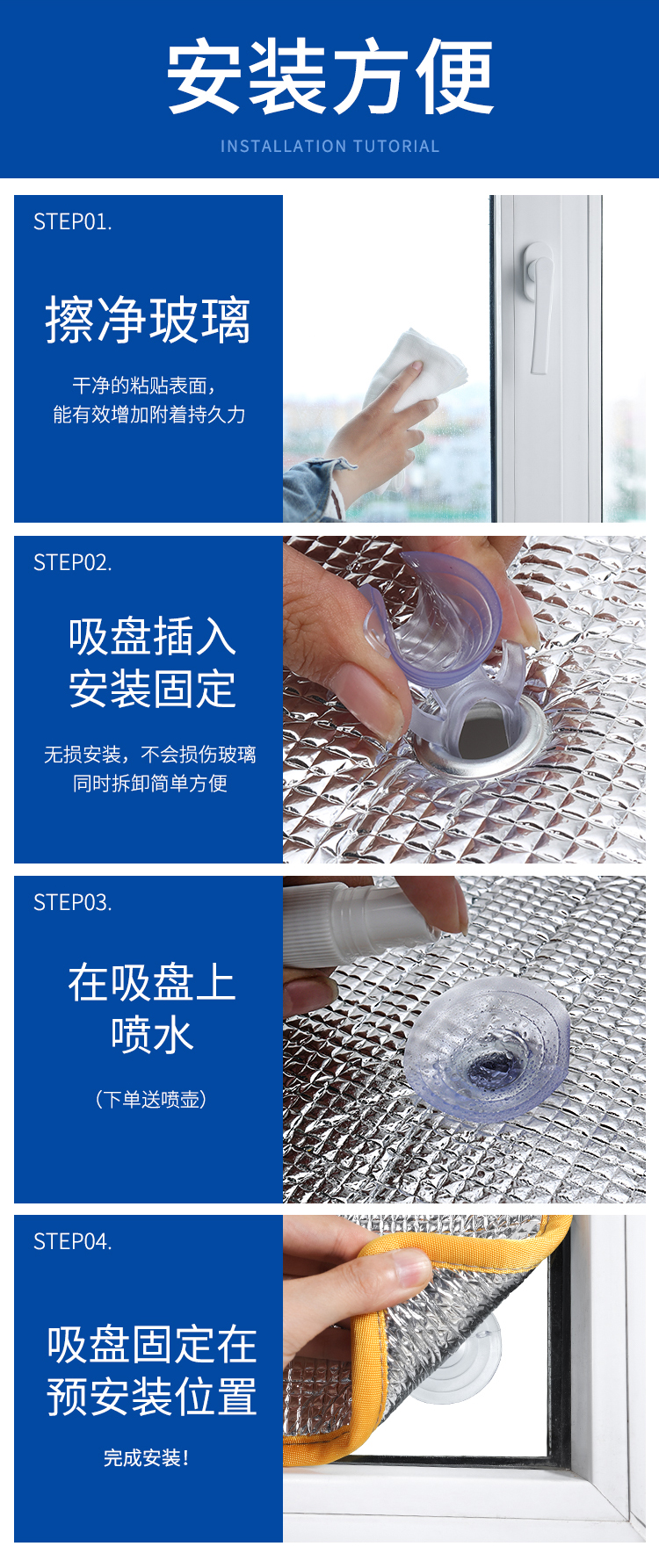 安装方便

INSTALLATION TUTORIAL

STEP01.

擦净玻璃

干净的粘贴表面，
能有效增加附着持久力

STEP02.

吸盘插入
安装固定

无损安装，不会损伤玻璃
同时拆卸简单方便

STEP03.

在吸盘上
喷水

（下单送喷壶）

STEP04.

吸盘固定在
预安装位置

完成安装！