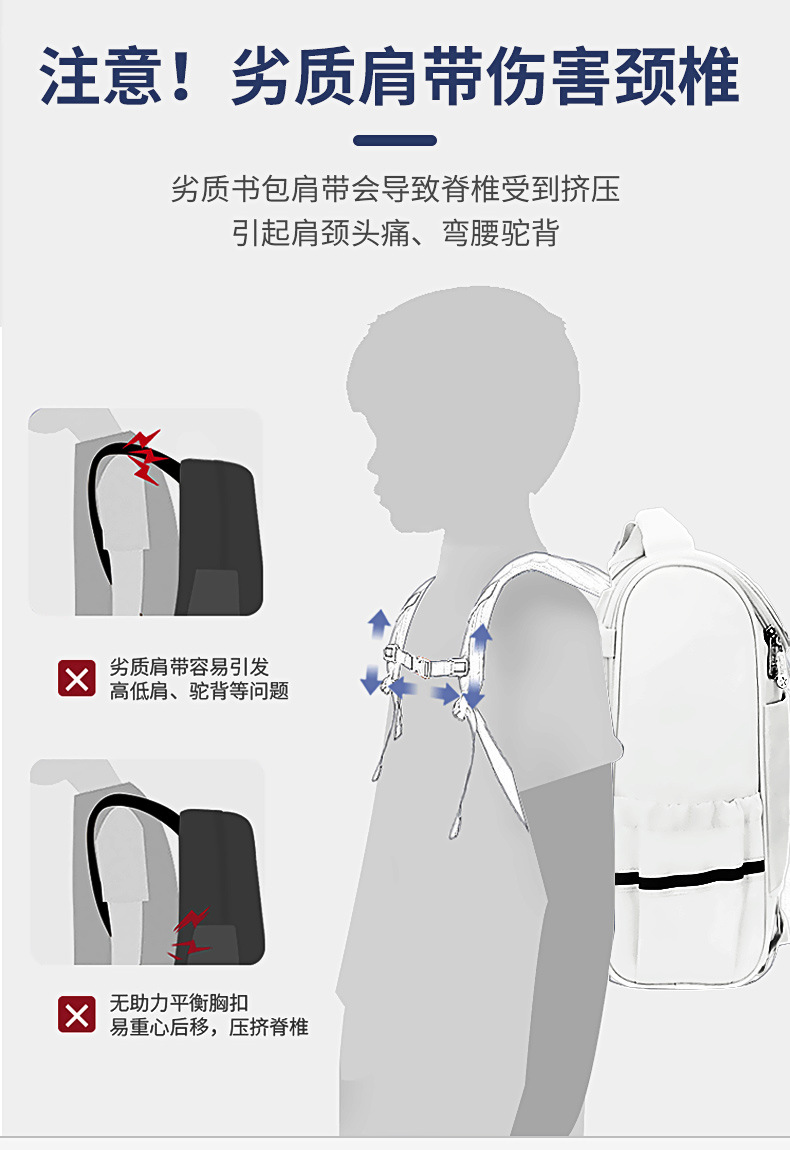 注意！劣质肩带伤害颈椎

劣质书包肩带会导致脊椎受到挤压
引起肩颈头痛、弯腰驼背

劣质肩带容易引发
高低肩、驼背等问题

无助力平衡胸扣
易重心后移，压挤脊椎