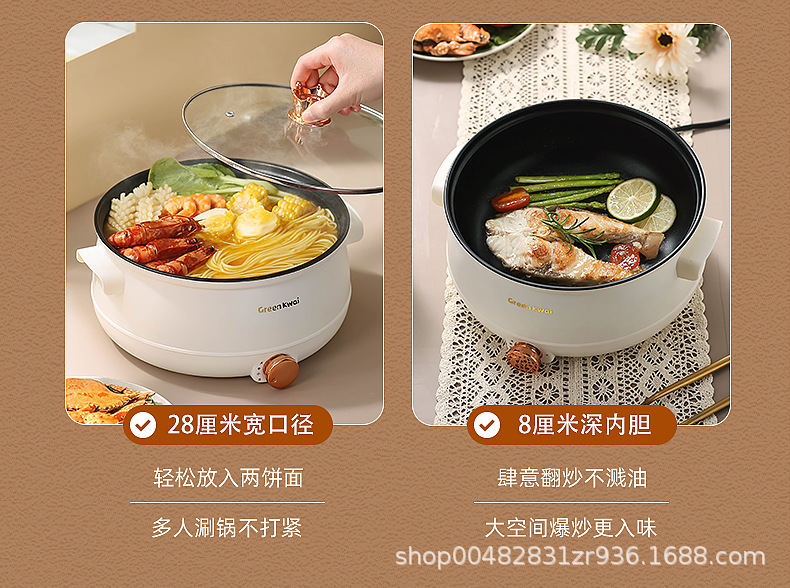 Green kwai

28厘米宽口径

轻松放入两饼面

多人涮锅不打紧

Green kwai

8厘米深内胆

肆意翻炒不溅油

大空间爆炒更入味

shop00482831zr936.1688.com