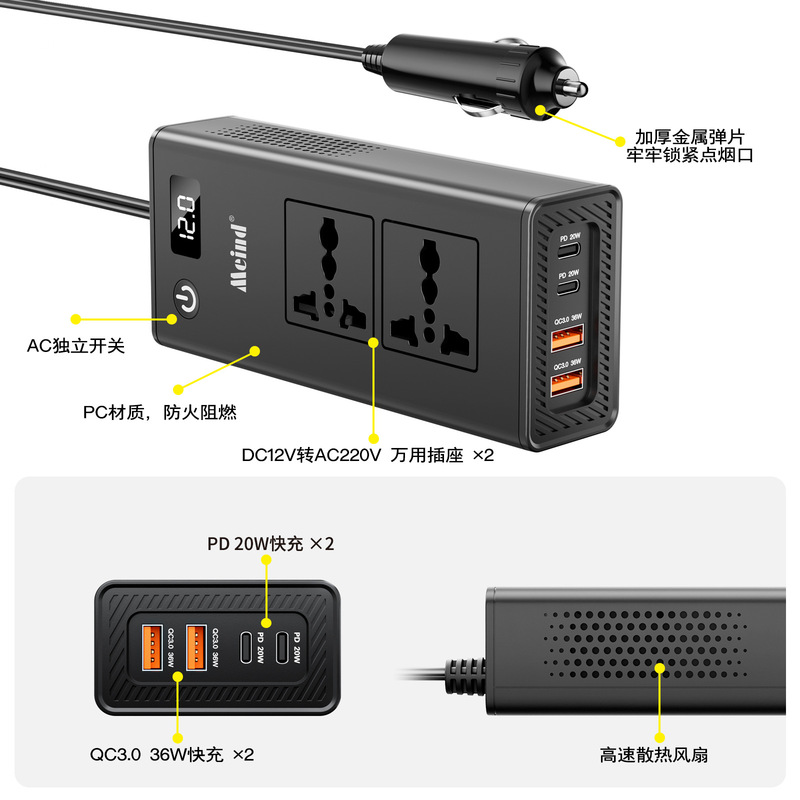 加厚金属弹片
牢牢锁紧点烟口

12.0

Meind®

PD 20W
PD 20W
QC3.0 36W
QC3.0 36W

AC独立开关

PC材质，防火阻燃

DC12V转AC220V 万用插座 ×2

PD 20W快充 ×2

QC3.0 36W
QC3.0 36W
PD 20W
PD 20W

QC3.0 36W快充 ×2

高速散热风扇