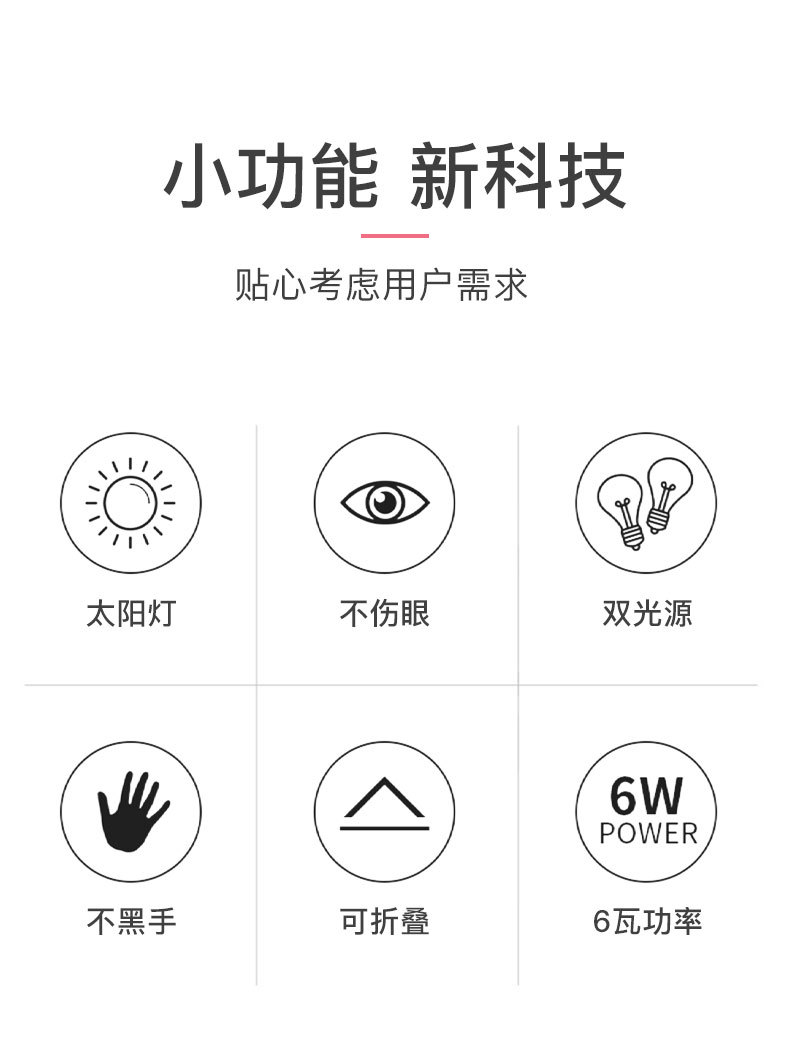 小功能 新科技

贴心考虑用户需求

太阳灯

不伤眼

双光源

不黑手

可折叠

6W
POWER

6瓦功率