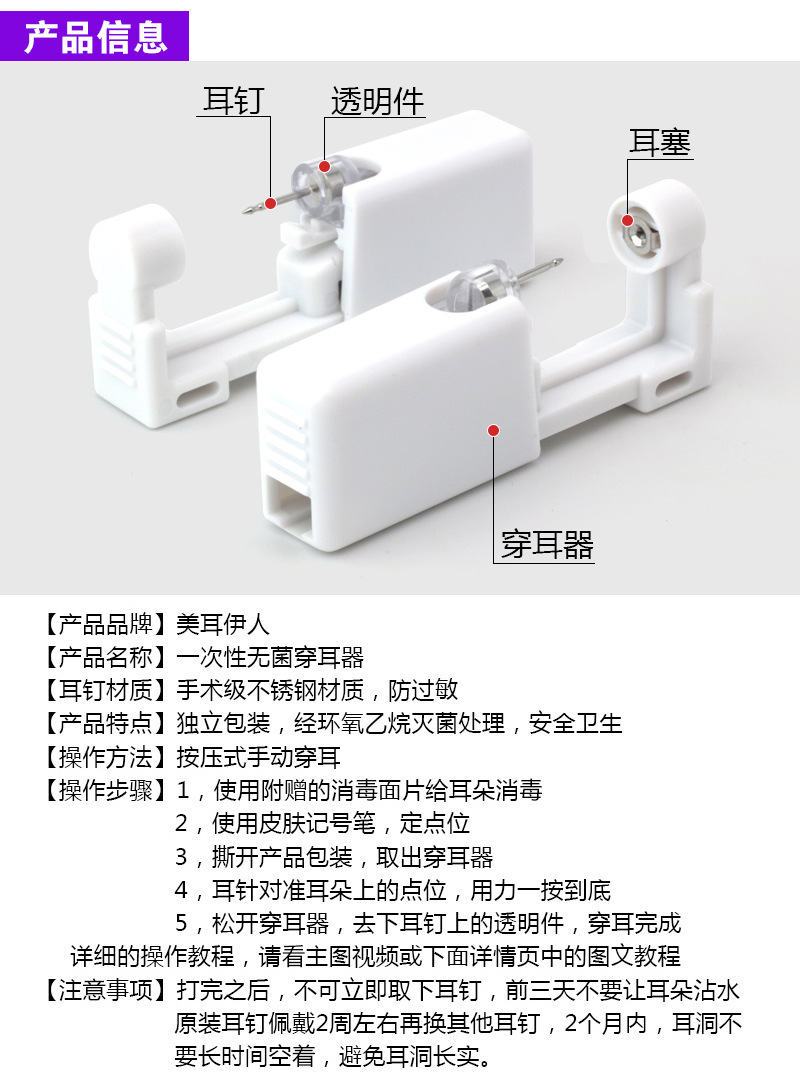 产品信息

耳钉
透明件
耳塞
穿耳器

【产品品牌】美耳伊人
【产品名称】一次性无菌穿耳器
【耳钉材质】手术级不锈钢材质，防过敏
【产品特点】独立包装，经环氧乙烷灭菌处理，安全卫生
【操作方法】按压式手动穿耳
【操作步骤】1，使用附赠的消毒面片给耳朵消毒
2，使用皮肤记号笔，定点位
3，撕开产品包装，取出穿耳器
4，耳针对准耳朵上的点位，用力一按到底
5，松开穿耳器，去下耳钉上的透明件，穿耳完成
详细的操作教程，请看主图视频或下面详情页中的图文教程
【注意事项】打完之后，不可立即取下耳钉，前三天不要让耳朵沾水
原装耳钉佩戴2周左右再换其他耳钉，2个月内，耳洞不要长时间空着，避免耳洞长实。