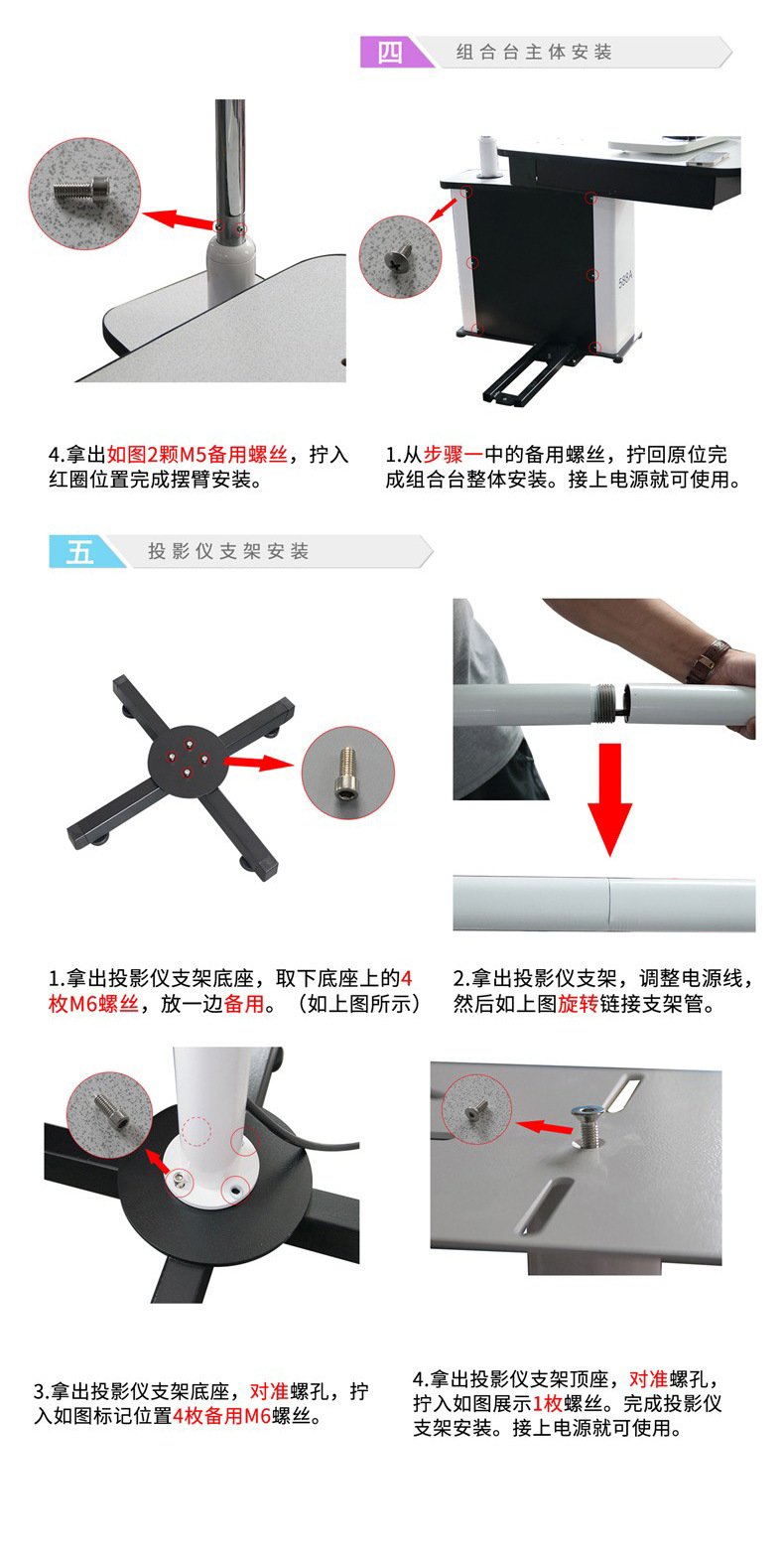 四 组合台主体安装

588A

4.拿出如图2颗M5备用螺丝，拧入红圈位置完成摆臂安装。

1.从步骤一中的备用螺丝，拧回原位完成组合台整体安装。接上电源就可使用。

五 投影仪支架安装

1.拿出投影仪支架底座，取下底座上的4枚M6螺丝，放一边备用。（如上图所示）

2.拿出投影仪支架，调整电源线，然后如上图旋转链接支架管。

3.拿出投影仪支架底座，对准螺孔，拧入如图标记位置4枚备用M6螺丝。

4.拿出投影仪支架顶座，对准螺孔，拧入如图展示1枚螺丝。完成投影仪支架安装。接上电源就可使用。