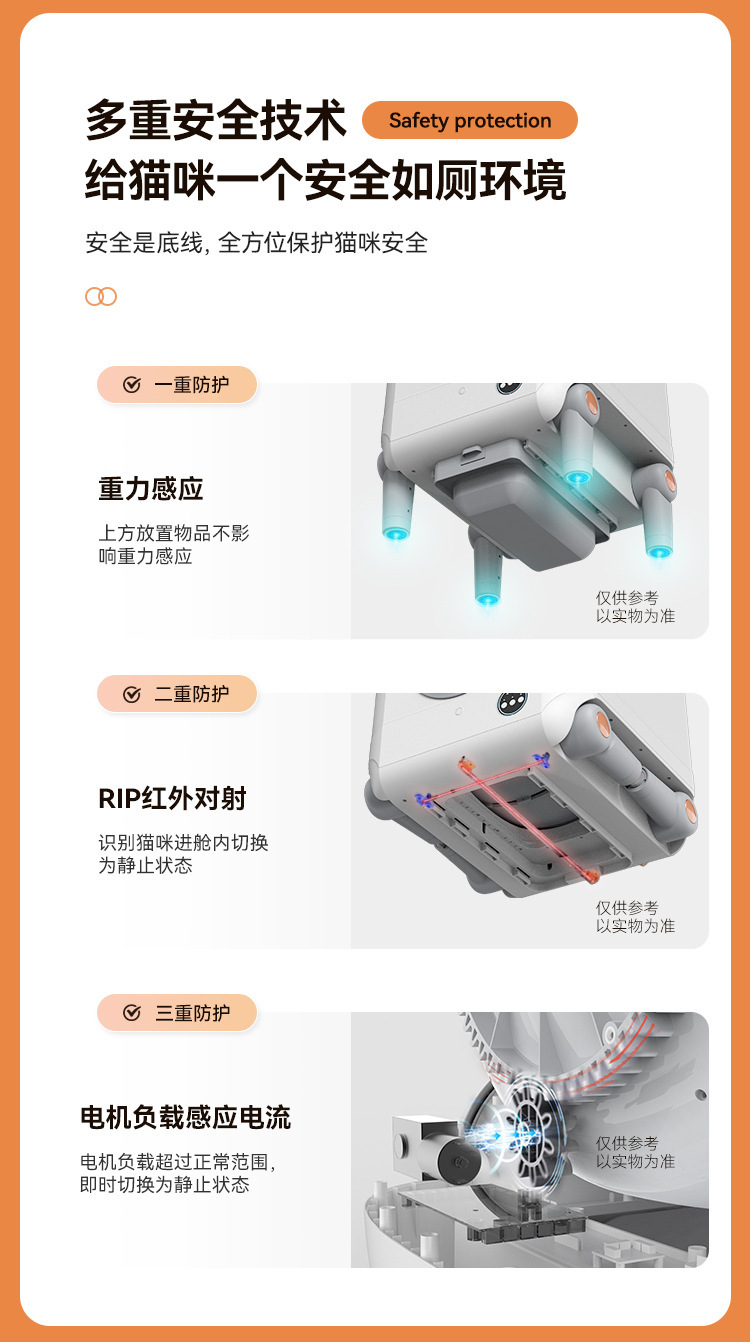 多重安全技术 Safety protection
给猫咪一个安全如厕环境

安全是底线, 全方位保护猫咪安全

一重防护

重力感应

上方放置物品不影响重力感应

仅供参考
以实物为准

二重防护

RIP红外对射

识别猫咪进舱内切换为静止状态

仅供参考
以实物为准

三重防护

电机负载感应电流

电机负载超过正常范围, 即时切换为静止状态

仅供参考
以实物为准