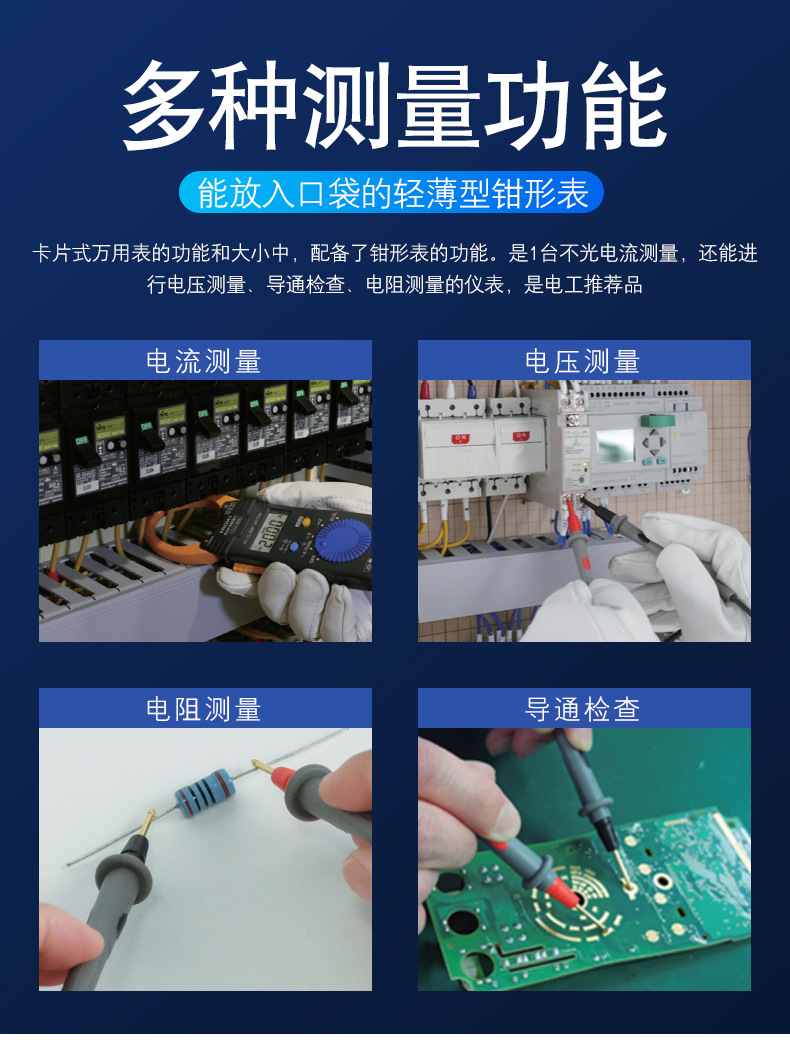 多种测量功能

能放入口袋的轻薄型钳形表

卡片式万用表的功能和大小中，配备了钳形表的功能。是1台不光电流测量，还能进行电压测量、导通检查、电阻测量的仪表，是电工推荐品

电流测量

电压测量

电阻测量

导通检查