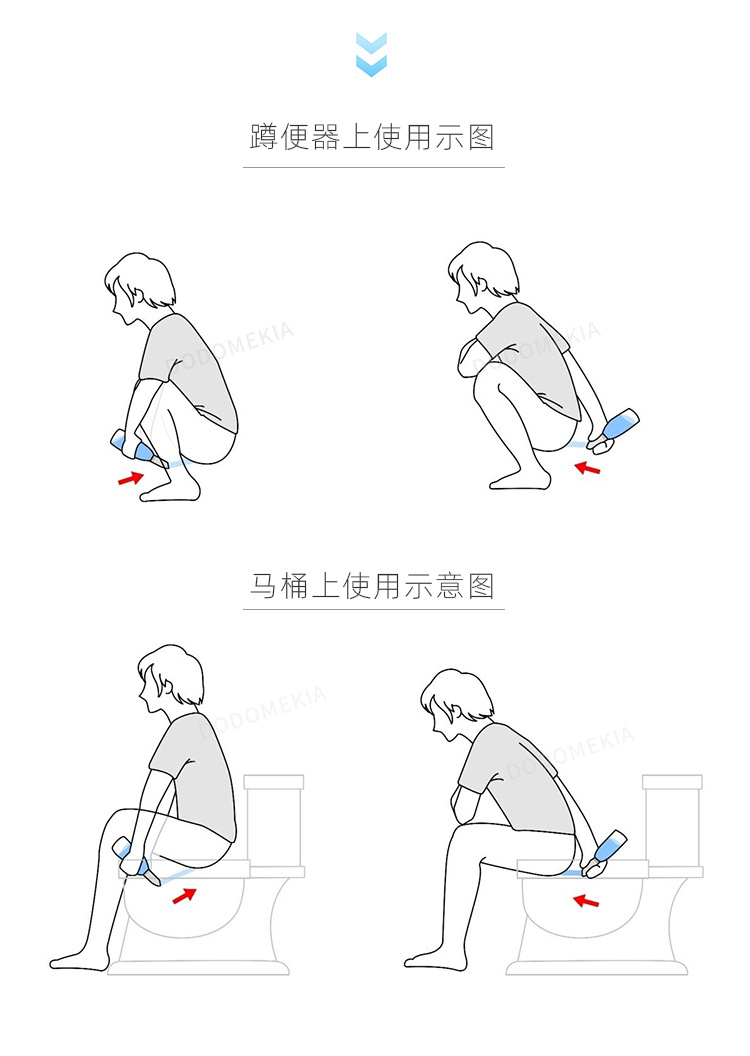 蹲便器上使用示图

DODOMEKIA

DODOMEKIA

马桶上使用示意图

DODOMEKIA

DODOMEKIA