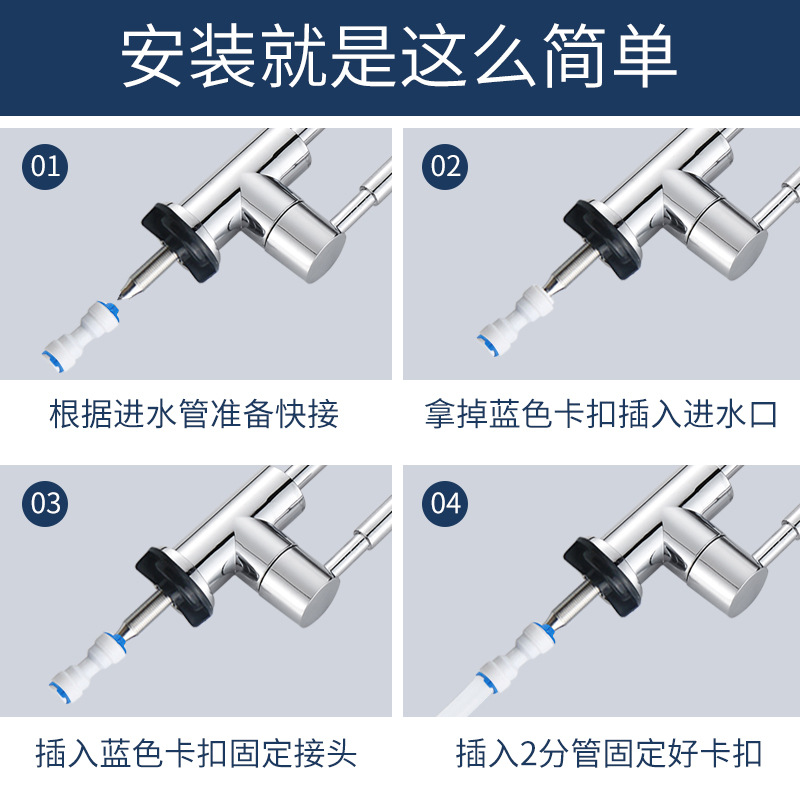 安装就是这么简单

01

根据进水管准备快接

02

拿掉蓝色卡扣插入进水口

03

插入蓝色卡扣固定接头

04

插入2分管固定好卡扣