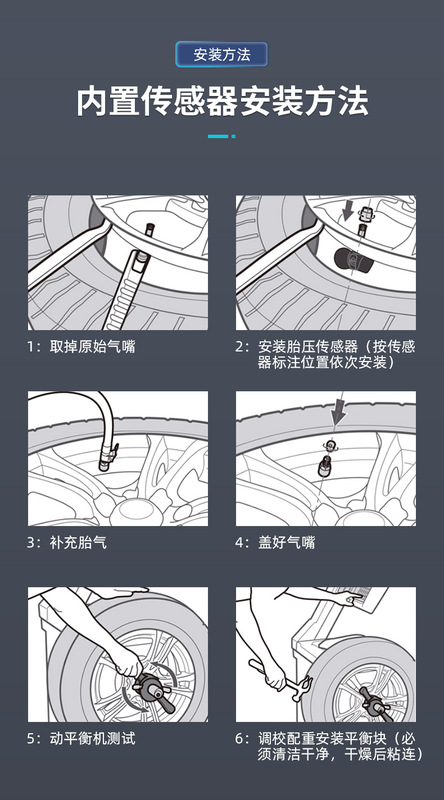 安装方法

内置传感器安装方法

1：取掉原始气嘴

2：安装胎压传感器（按传感器标注位置依次安装）

3：补充胎气

4：盖好气嘴

5：动平衡机测试

6：调校配重安装平衡块（必须清洁干净，干燥后粘连）