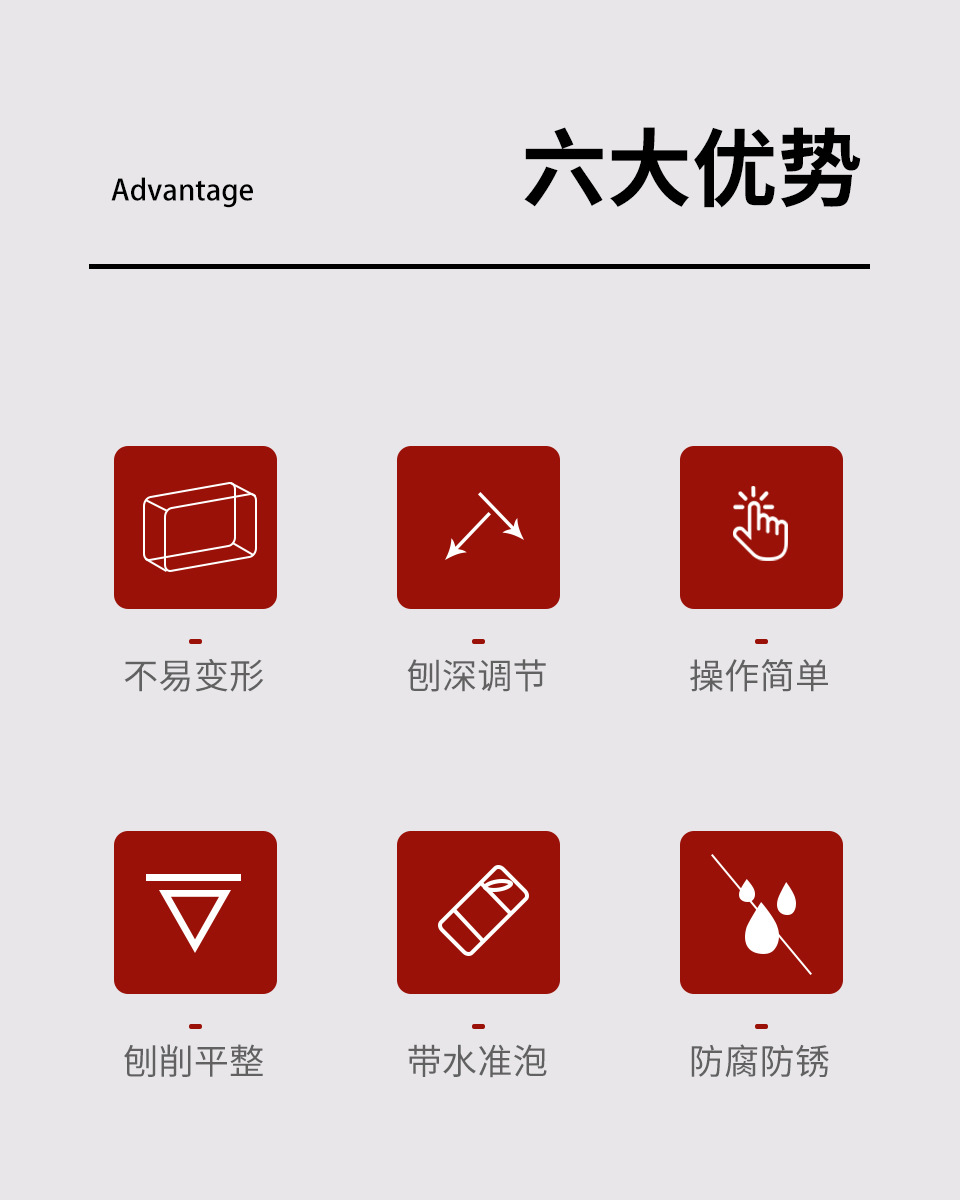 Advantage

六大优势

不易变形

刨深调节

操作简单

刨削平整

带水准泡

防腐防锈