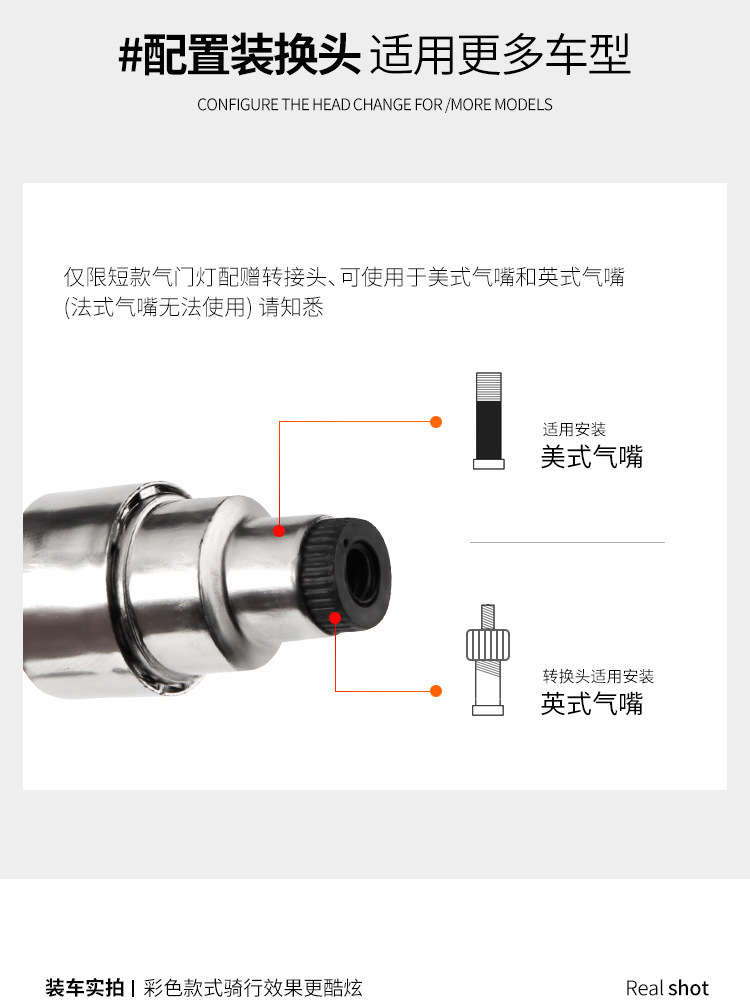 #配置装换头 适用更多车型

CONFIGURE THE HEAD CHANGE FOR /MORE MODELS

仅限短款气门灯配赠转接头、可使用于美式气嘴和英式气嘴 (法式气嘴无法使用) 请知悉

适用安装
美式气嘴

转换头适用安装
英式气嘴

装车实拍 | 彩色款式骑行效果更酷炫

Real shot