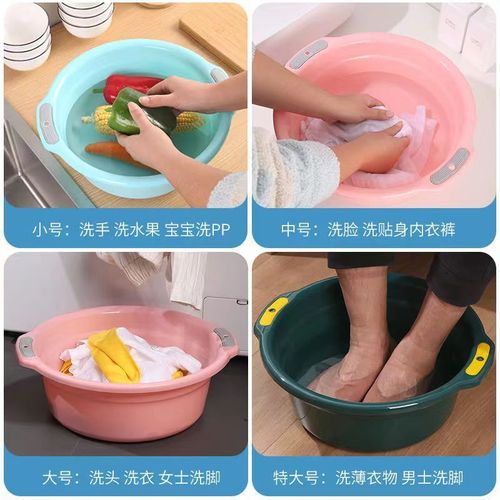 小号：洗手 洗水果 宝宝洗PP

中号：洗脸 洗贴身内衣裤

大号：洗头 洗衣 女士洗脚

特大号：洗薄衣物 男士洗脚