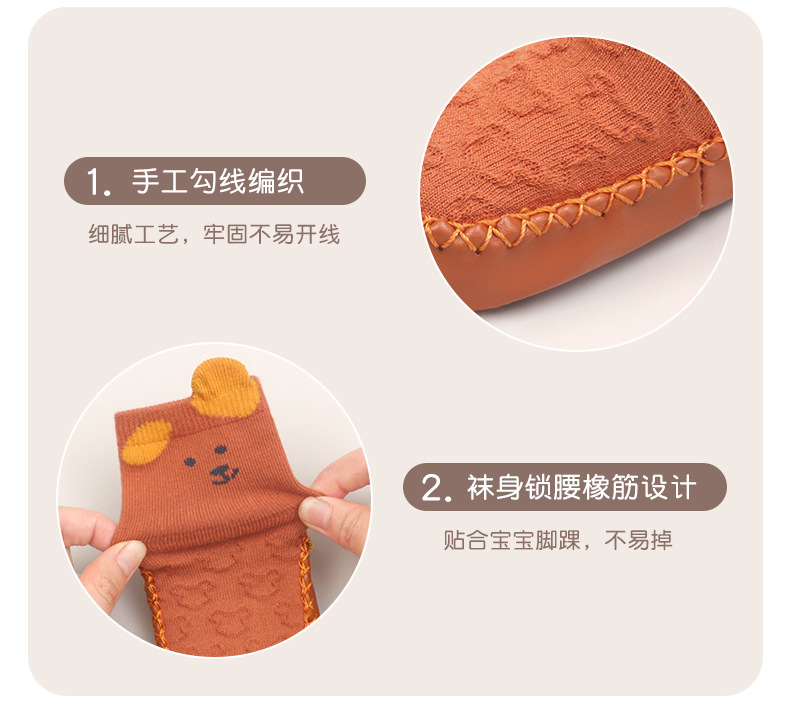 1. 手工勾线编织

细腻工艺，牢固不易开线

2. 袜身锁腰橡筋设计

贴合宝宝脚踝，不易掉