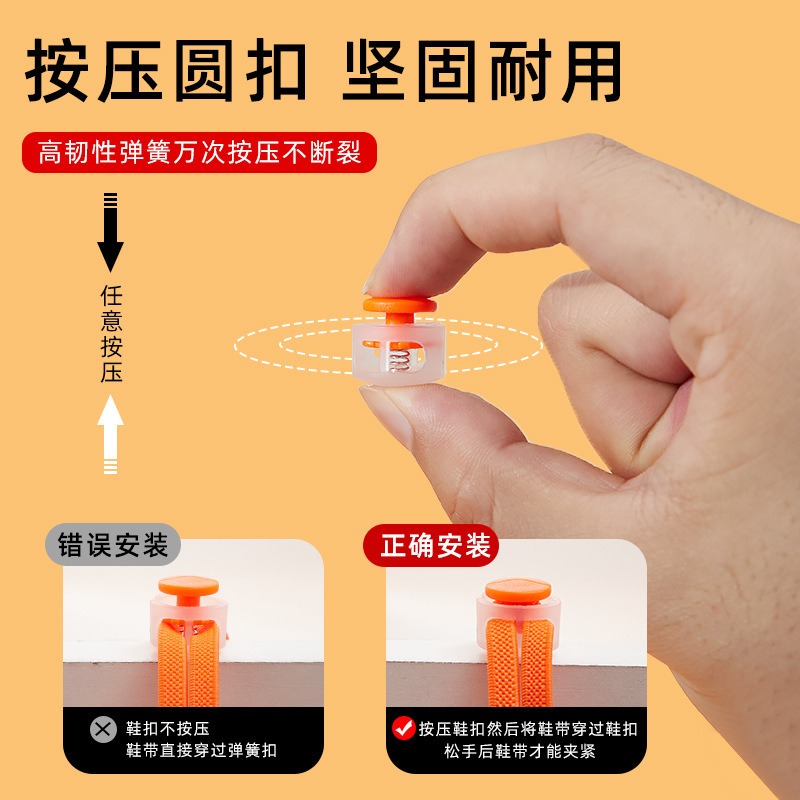 按压圆扣 坚固耐用

高韧性弹簧万次按压不断裂

任意按压

错误安装

鞋扣不按压
鞋带直接穿过弹簧扣

正确安装

按压鞋扣然后将鞋带穿过鞋扣
松手后鞋带才能夹紧